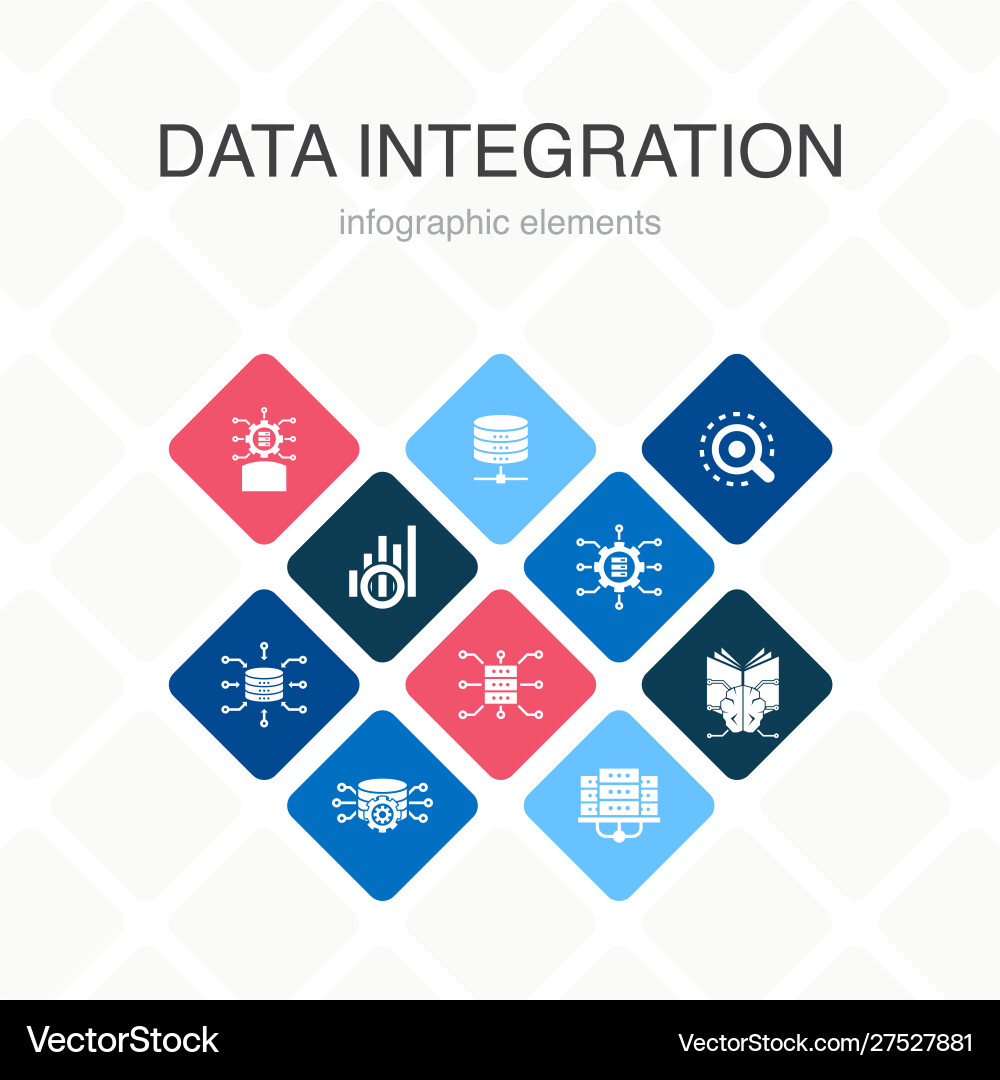 DATA INTEGRATION

infographic elements

VectorStock®

VectorStock.com/27527881