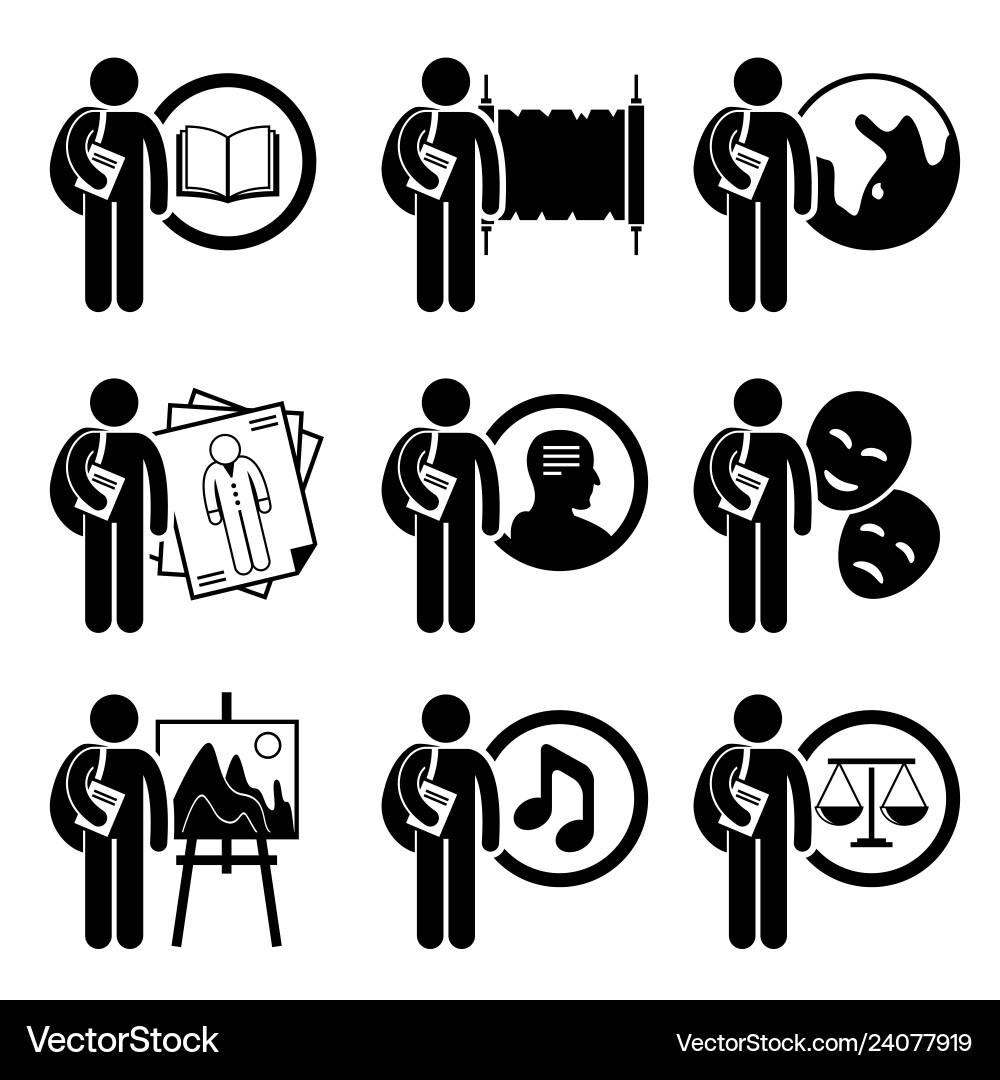 VectorStock®
VectorStock.com/24077919