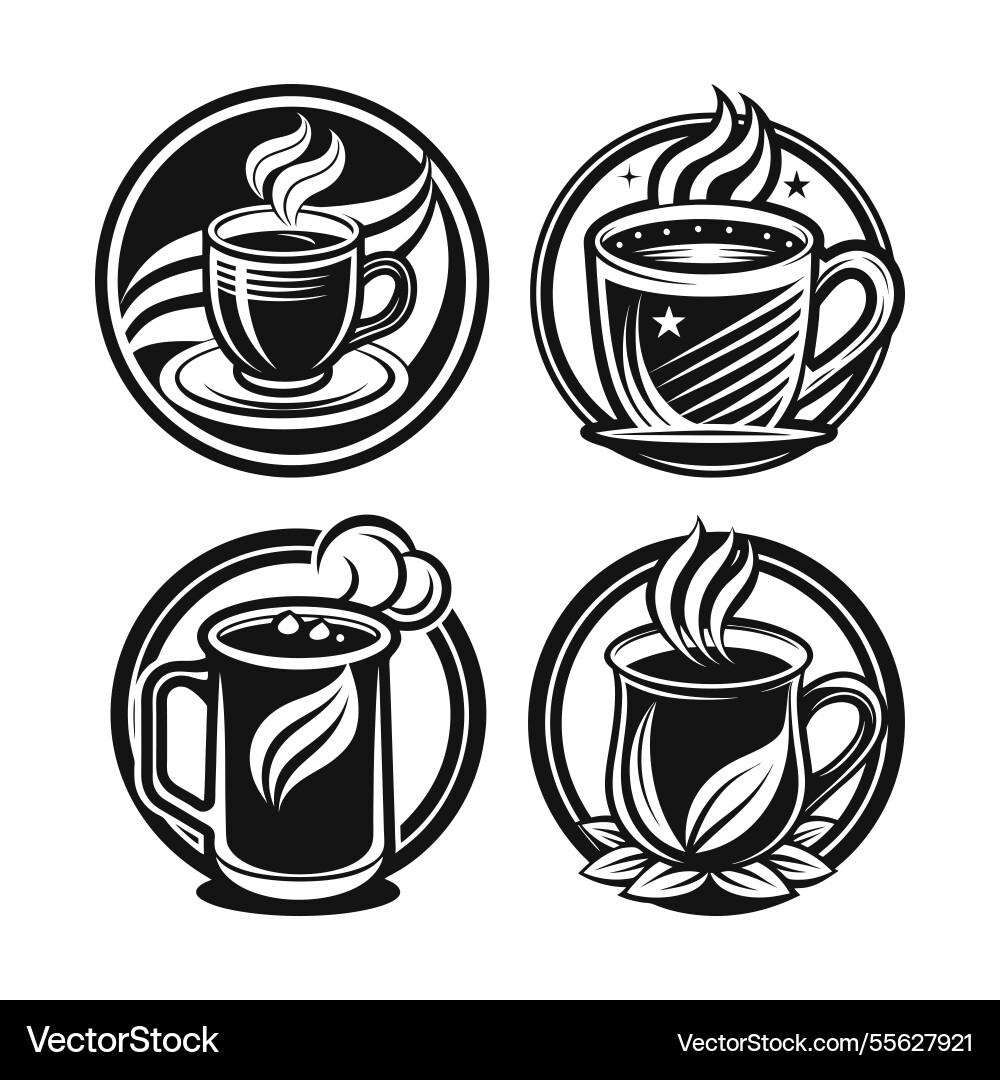 VectorStock®

VectorStock.com/55627921