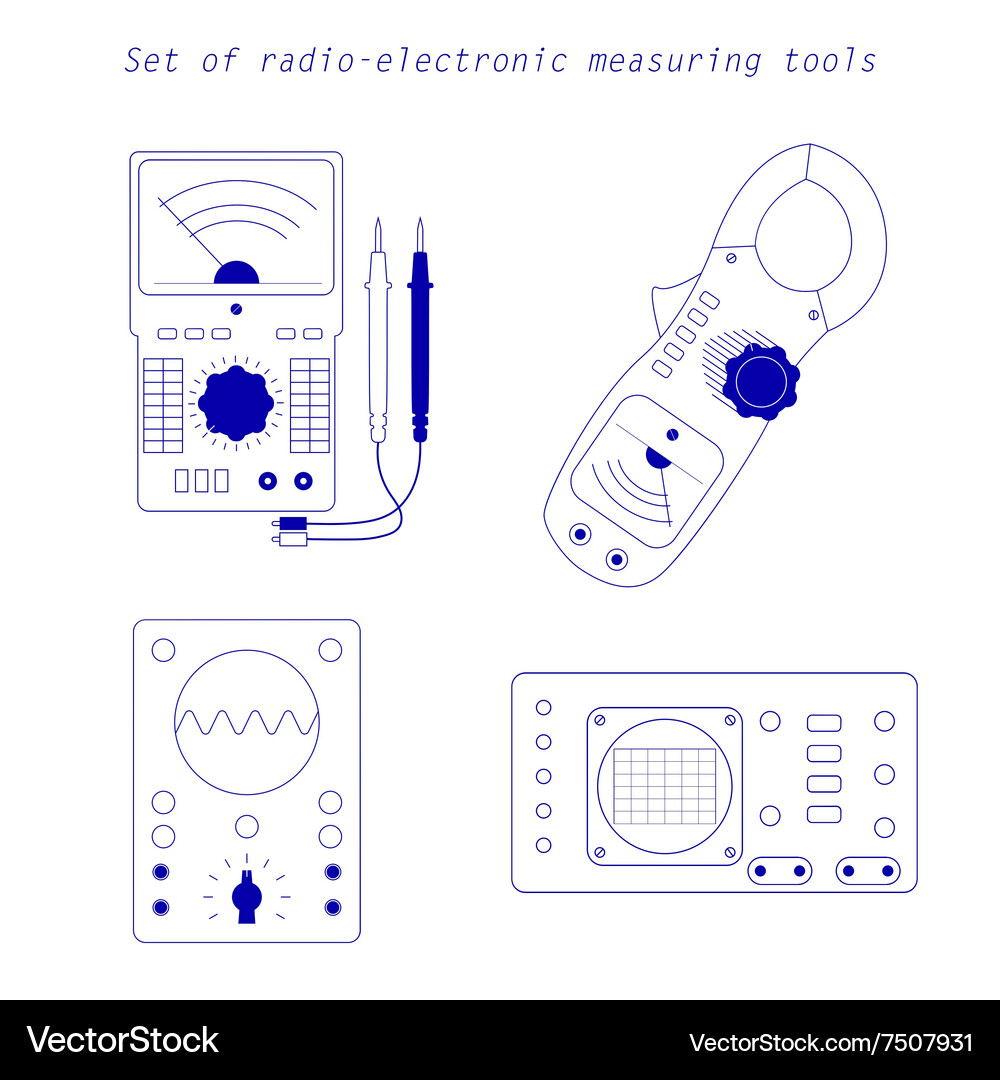 Set of radio-electronic measuring tools

VectorStock

VectorStock.com/7507931