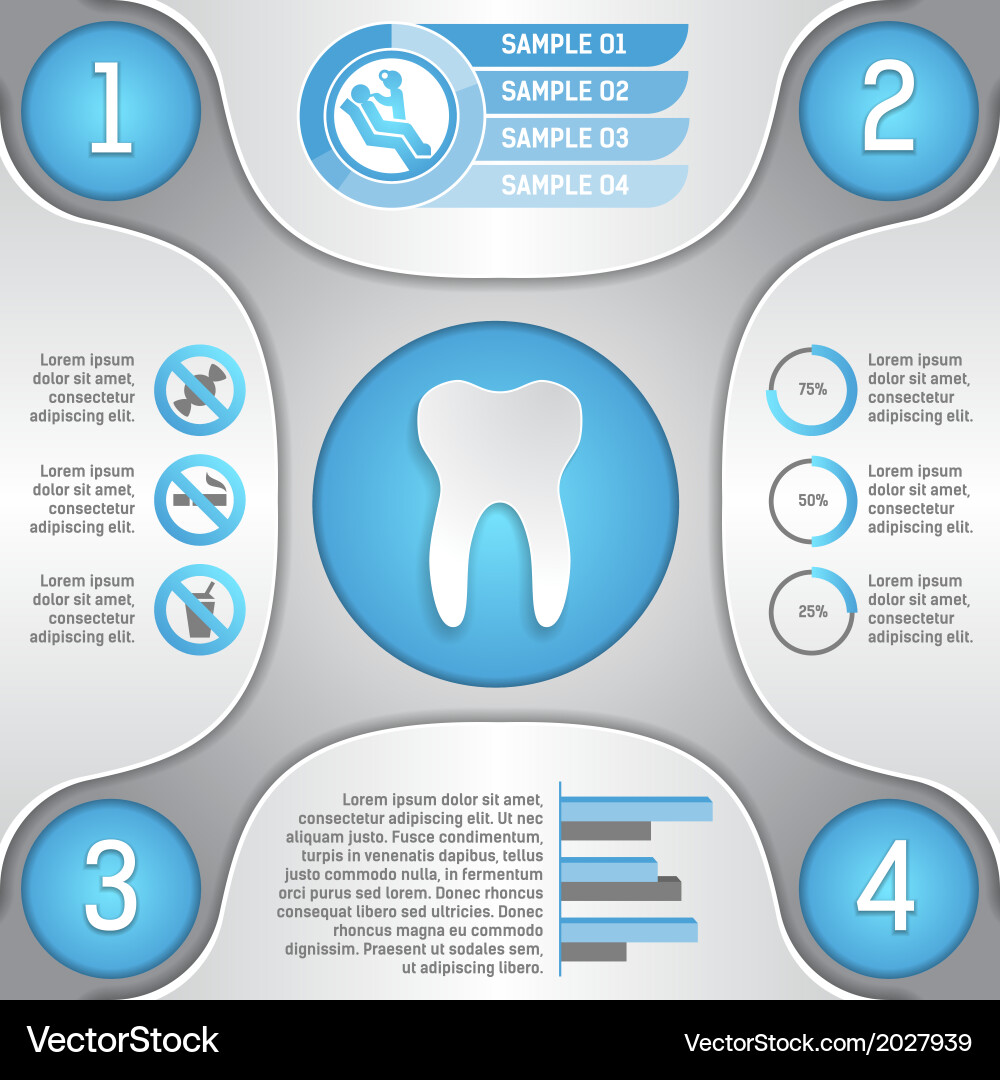 1

SAMPLE 01
SAMPLE 02
SAMPLE 03
SAMPLE 04

2

Lorem ipsum dolor sit amet, consectetur adipiscing elit.

Lorem ipsum dolor sit amet, consectetur adipiscing elit.

Lorem ipsum dolor sit amet, consectetur adipiscing elit.

75%

Lorem ipsum dolor sit amet, consectetur adipiscing elit.

50%

Lorem ipsum dolor sit amet, consectetur adipiscing elit.

25%

Lorem ipsum dolor sit amet, consectetur adipiscing elit.

3

Lorem ipsum dolor sit amet, consectetur adipiscing elit. Ut nec aliquam justo. Fusce condimentum, turpis in venenatis dapibus, tellus justo commodo nulla, in fermentum orci purus sed lorem. Donec rhoncus consequat libero sed ultricies. Donec rhoncus magna eu commodo dignissim. Praesent ut sodales sem, ut adipiscing libero.

4

VectorStock
VectorStock.com/2027939