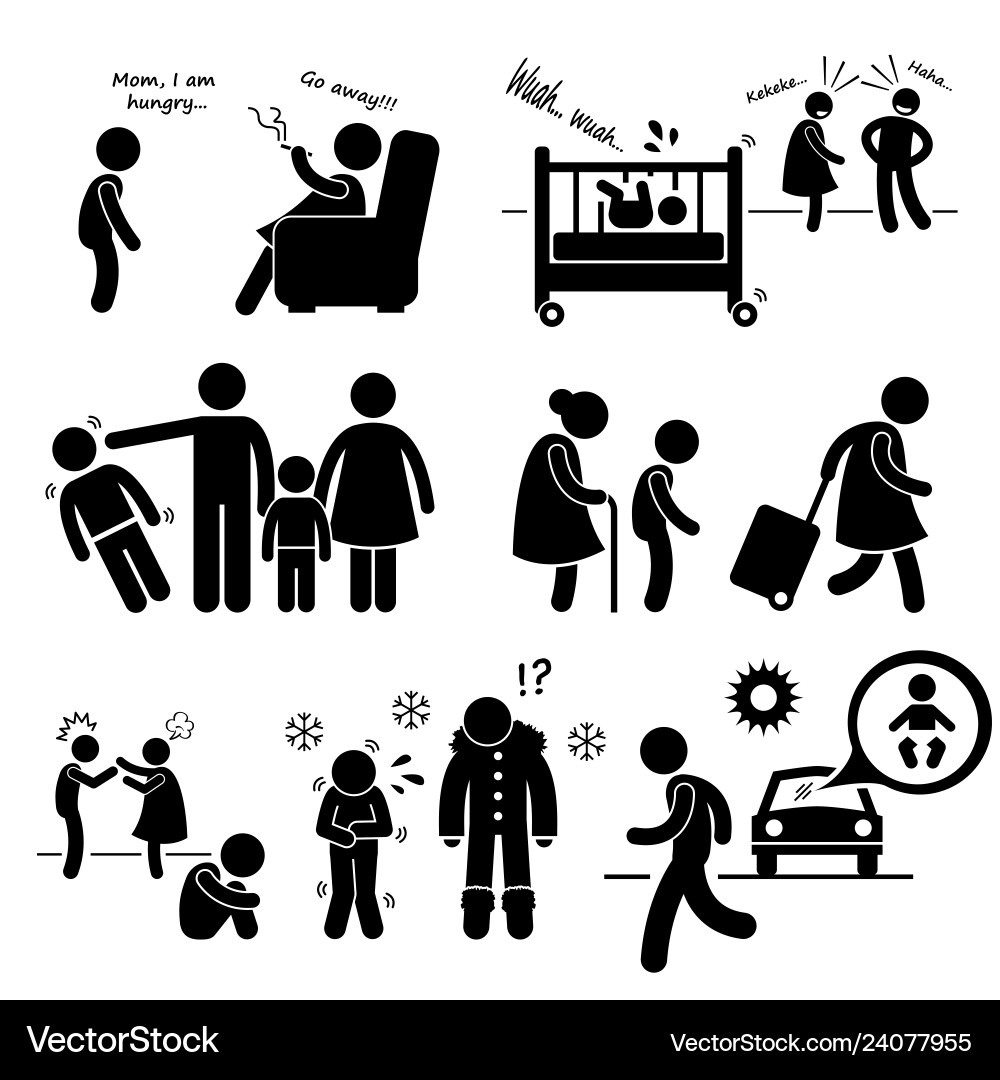 Mom, I am hungry...

Go away!!!

Wuah... wuah...

Kekeke...

Haha...

!?

VectorStock®

VectorStock.com/24077955