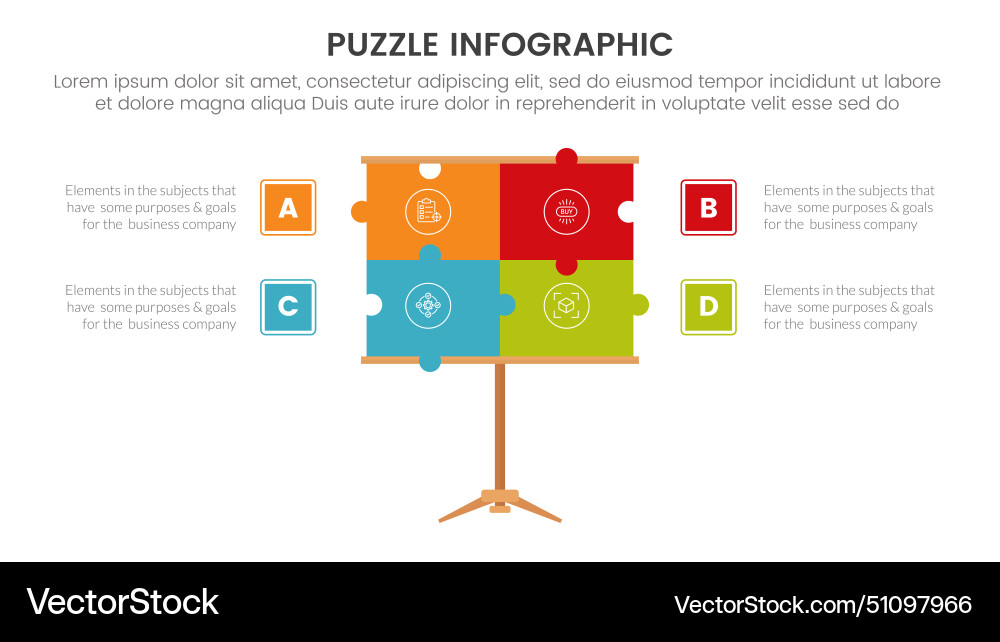 PUZZLE INFOGRAPHIC

Lorem ipsum dolor sit amet, consectetur adipiscing elit, sed do eiusmod tempor incididunt ut labore et dolore magna aliqua Duis aute irure dolor in reprehenderit in voluptate velit esse sed do

Elements in the subjects that have some purposes & goals for the business company

A

BUY

B

Elements in the subjects that have some purposes & goals for the business company

Elements in the subjects that have some purposes & goals for the business company

C

D

Elements in the subjects that have some purposes & goals for the business company

VectorStock

VectorStock.com/51097966