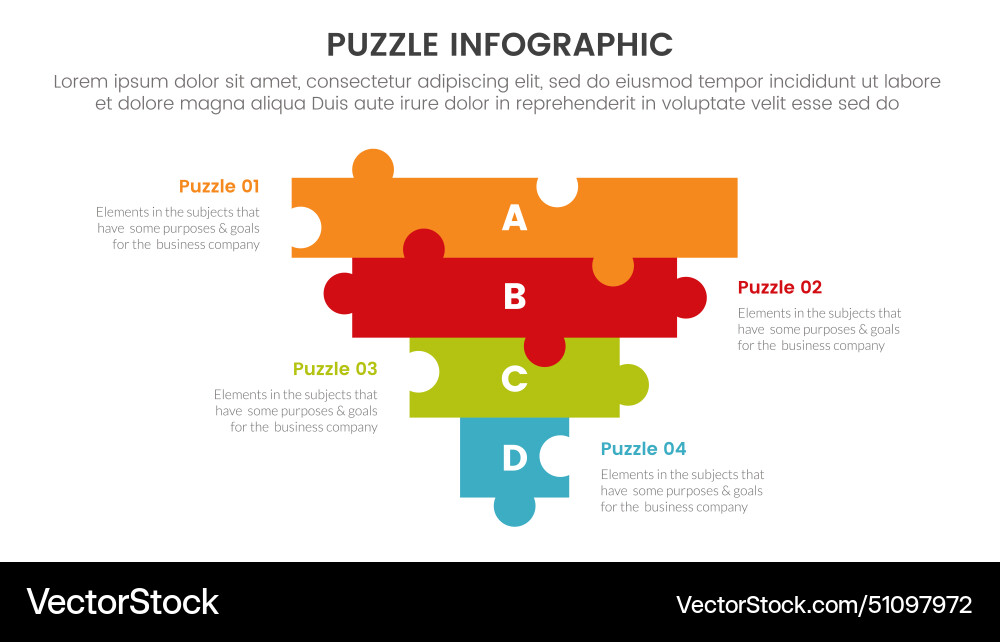 PUZZLE INFOGRAPHIC

Lorem ipsum dolor sit amet, consectetur adipiscing elit, sed do eiusmod tempor incididunt ut labore et dolore magna aliqua Duis aute irure dolor in reprehenderit in voluptate velit esse sed do

Puzzle 01
Elements in the subjects that have some purposes & goals for the business company

A

B

Puzzle 02
Elements in the subjects that have some purposes & goals for the business company

Puzzle 03
Elements in the subjects that have some purposes & goals for the business company

C

D

Puzzle 04
Elements in the subjects that have some purposes & goals for the business company

VectorStock

VectorStock.com/51097972