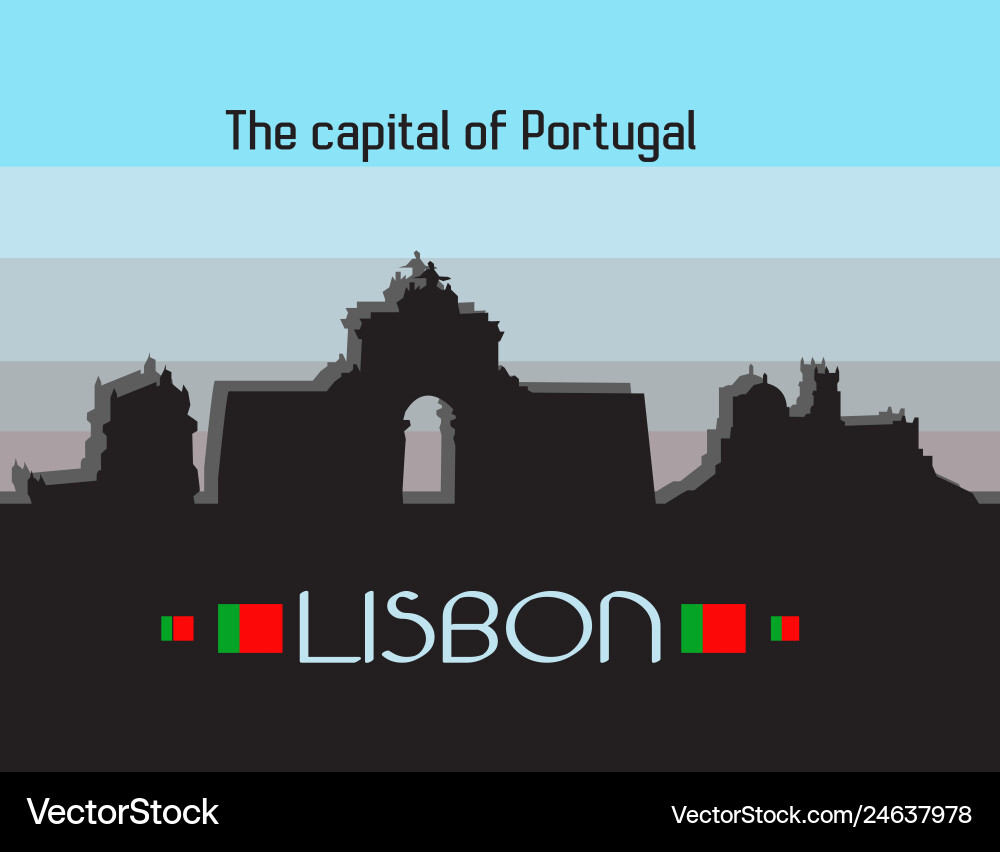 The capital of Portugal

LISBON

VectorStock

VectorStock.com/24637978