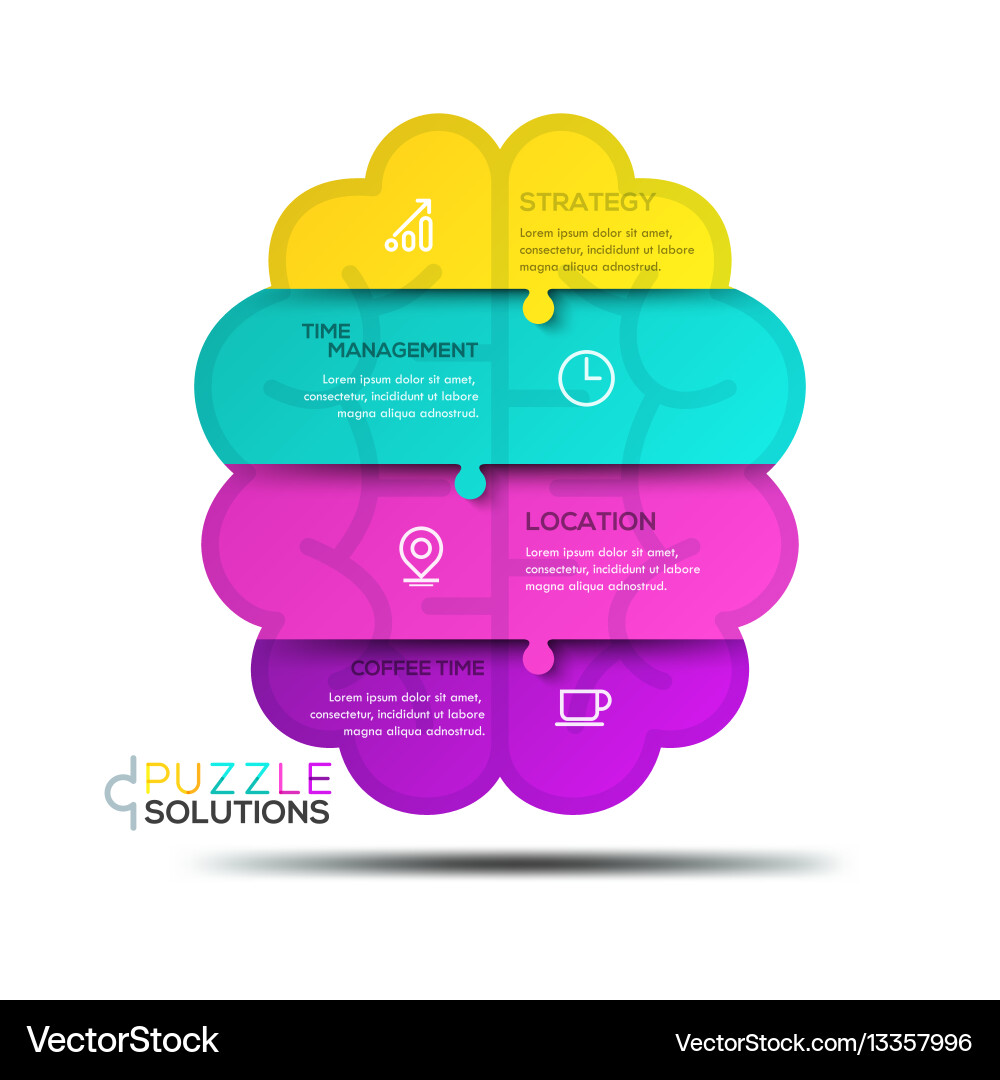 STRATEGY
Lorem ipsum dolor sit amet, consectetur, incididunt ut labore magna aliqua adnostrud.

TIME MANAGEMENT
Lorem ipsum dolor sit amet, consectetur, incididunt ut labore magna aliqua adnostrud.

LOCATION
Lorem ipsum dolor sit amet, consectetur, incididunt ut labore magna aliqua adnostrud.

COFFEE TIME
Lorem ipsum dolor sit amet, consectetur, incididunt ut labore magna aliqua adnostrud.

PUZZLE
SOLUTIONS

VectorStock
VectorStock.com/13357996