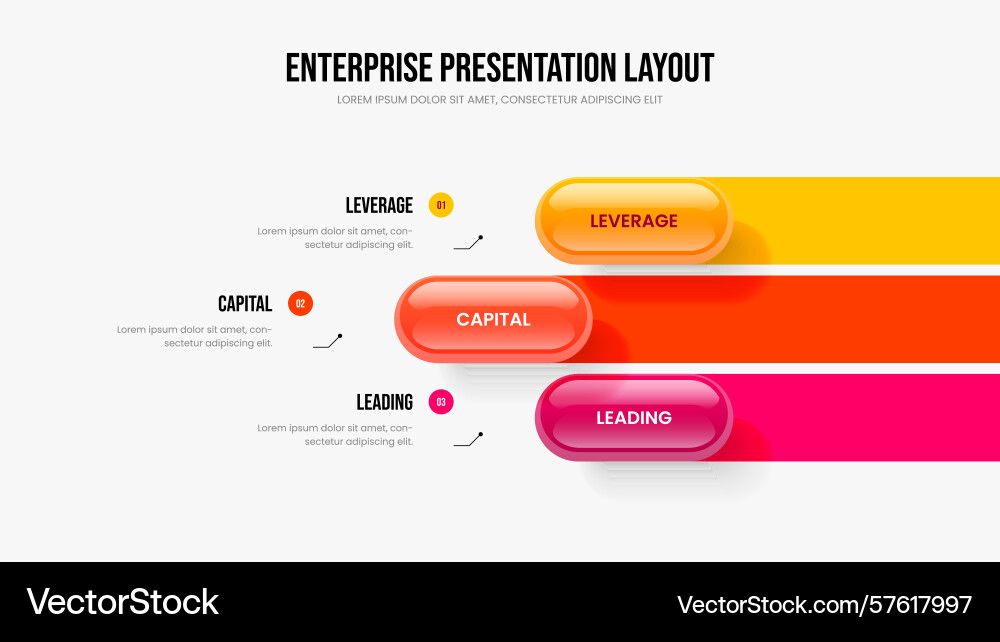 ENTERPRISE PRESENTATION LAYOUT

LOREM IPSUM DOLOR SIT AMET, CONSECTETUR ADIPISCING ELIT

LEVERAGE 01

Lorem ipsum dolor sit amet, consectetur adipiscing elit.

LEVERAGE

CAPITAL 02

Lorem ipsum dolor sit amet, consectetur adipiscing elit.

CAPITAL

LEADING 03

Lorem ipsum dolor sit amet, consectetur adipiscing elit.

LEADING

VectorStock

VectorStock.com/57617997