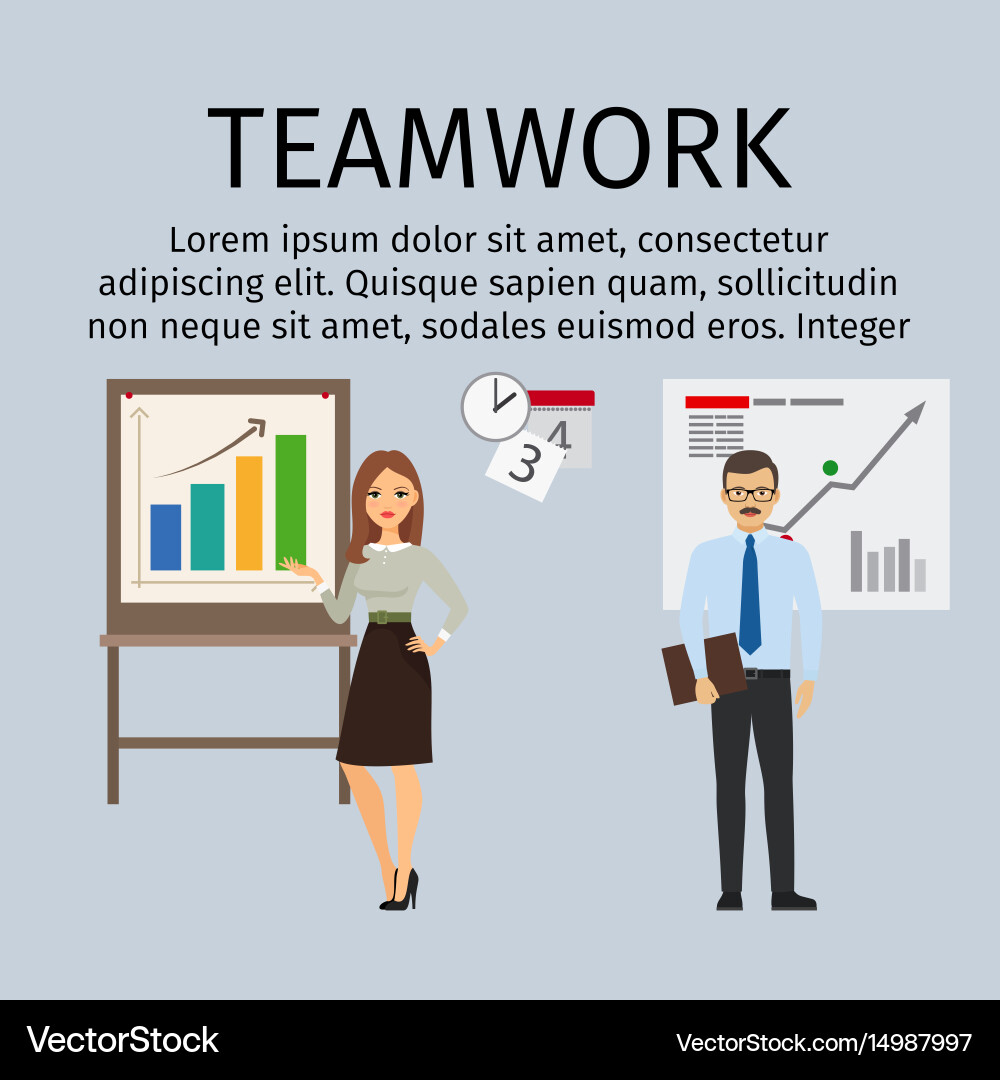 TEAMWORK

Lorem ipsum dolor sit amet, consectetur adipiscing elit. Quisque sapien quam, sollicitudin non neque sit amet, sodales euismod eros. Integer

4
3

VectorStock

VectorStock.com/14987997