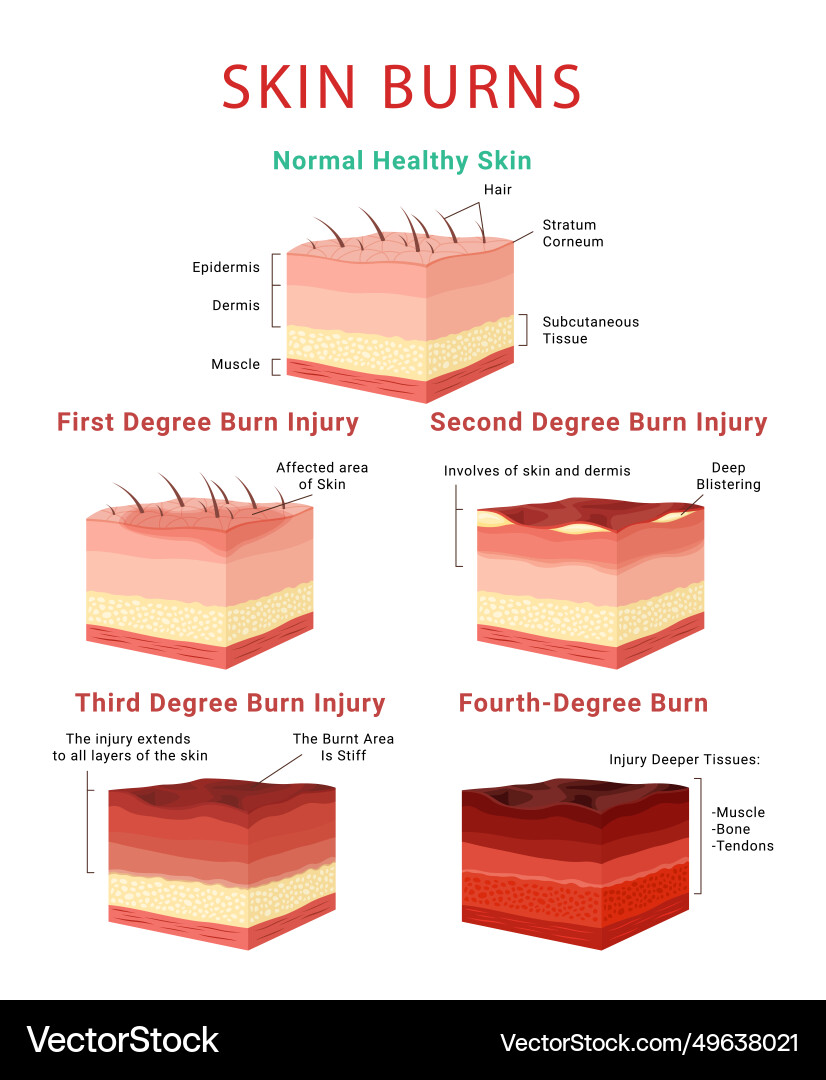 SKIN BURNS

Normal Healthy Skin

Hair

Stratum Corneum

Epidermis

Dermis

Subcutaneous Tissue

Muscle

First Degree Burn Injury

Affected area of Skin

Second Degree Burn Injury

Involves of skin and dermis

Deep Blistering

Third Degree Burn Injury

The injury extends to all layers of the skin

The Burnt Area Is Stiff

Fourth-Degree Burn

Injury Deeper Tissues:

-Muscle
-Bone
-Tendons

VectorStock

VectorStock.com/49638021