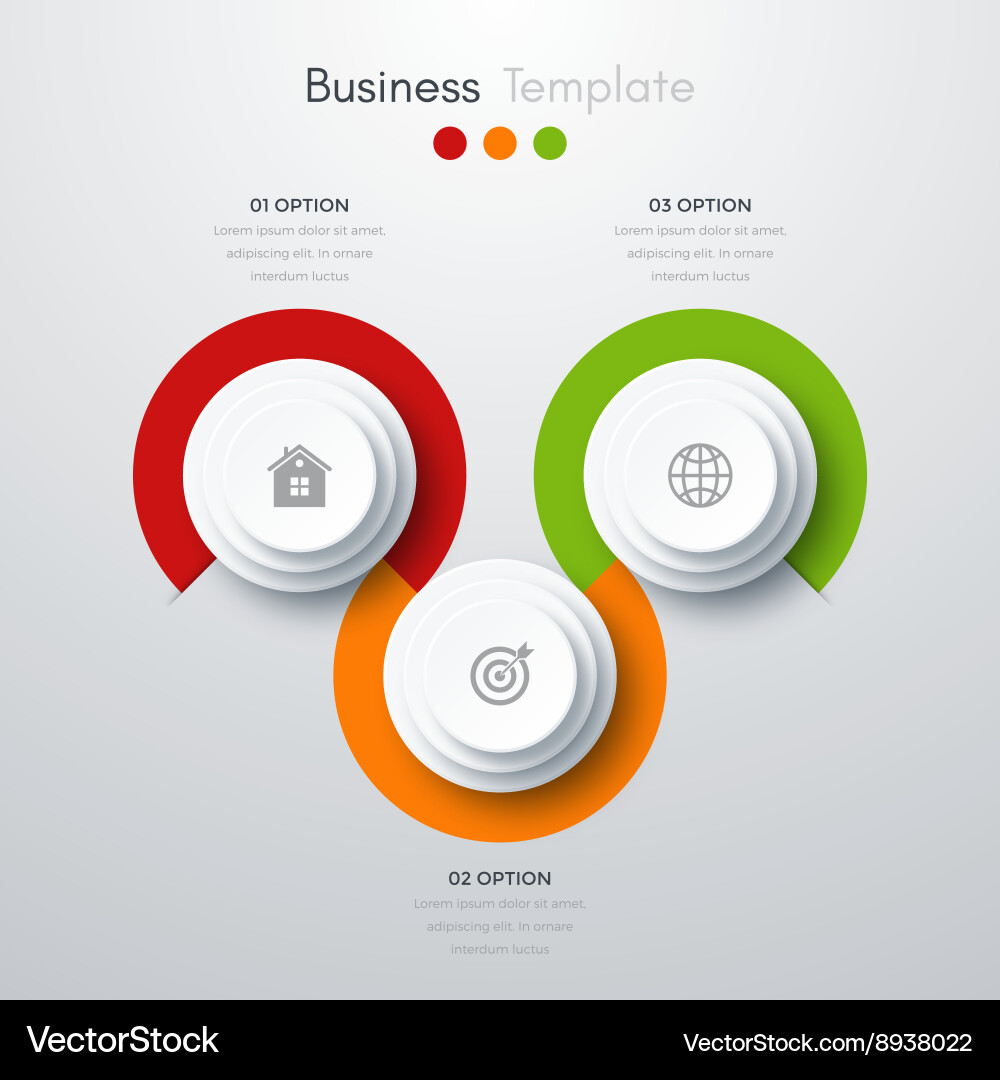 Business Template

01 OPTION
Lorem ipsum dolor sit amet, adipiscing elit. In ornare interdum luctus

03 OPTION
Lorem ipsum dolor sit amet, adipiscing elit. In ornare interdum luctus

02 OPTION
Lorem ipsum dolor sit amet, adipiscing elit. In ornare interdum luctus

VectorStock VectorStock.com/8938022