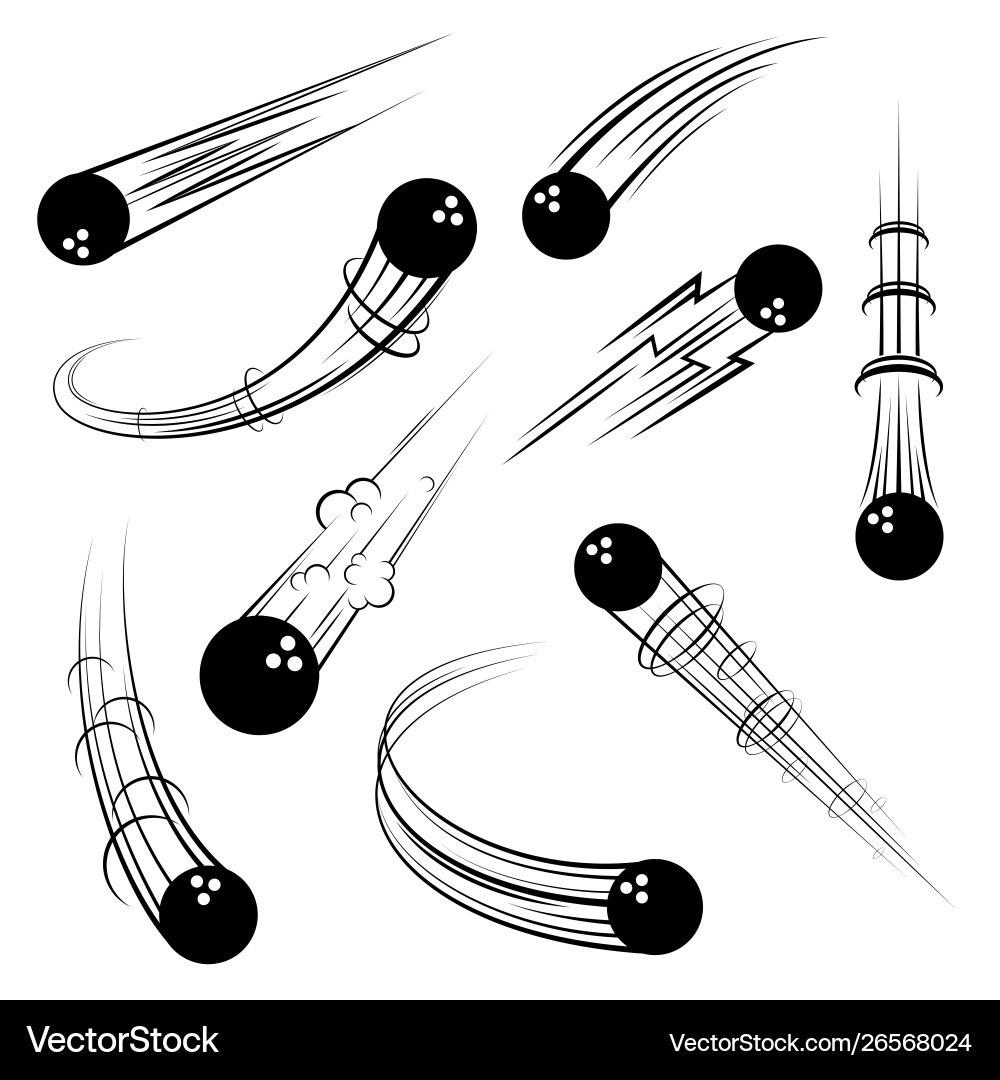 VectorStock

VectorStock.com/26568024