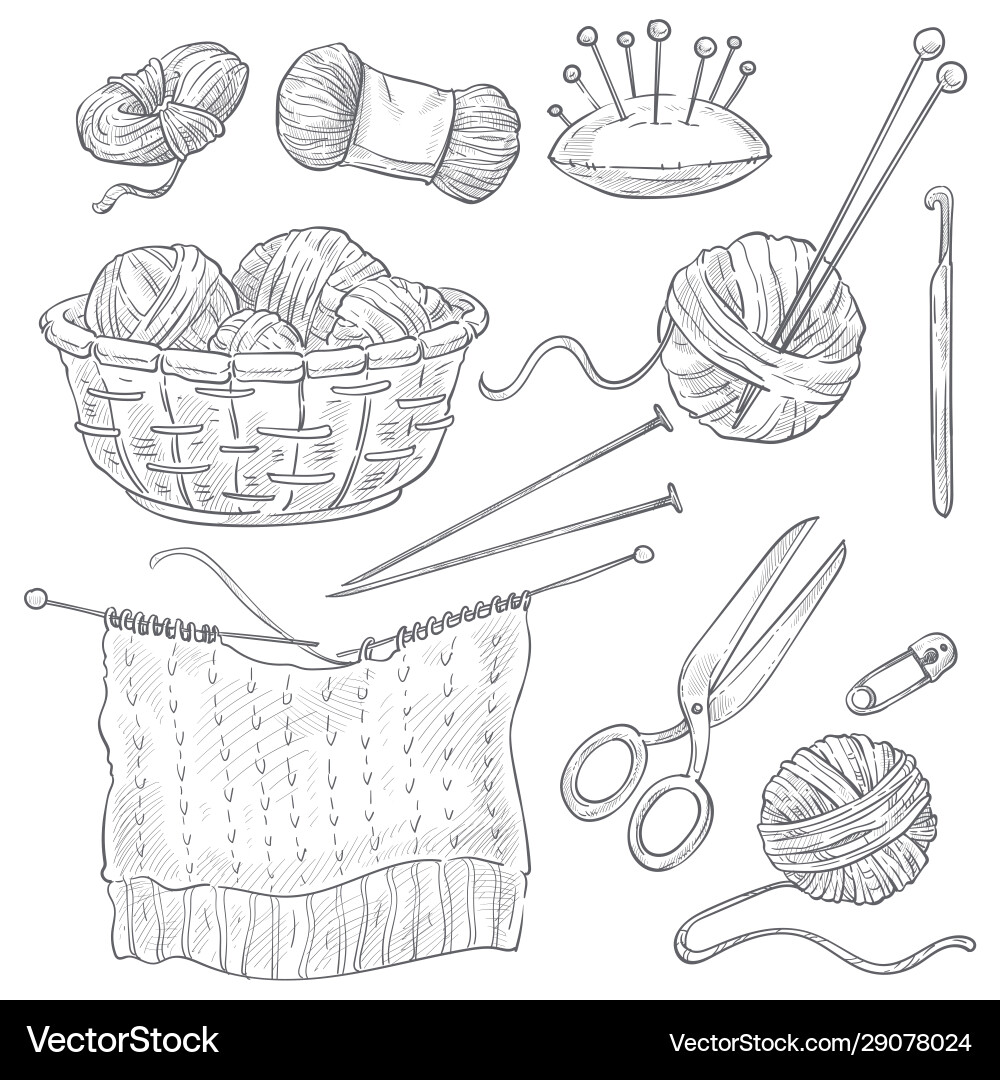 VectorStock®

VectorStock.com/29078024