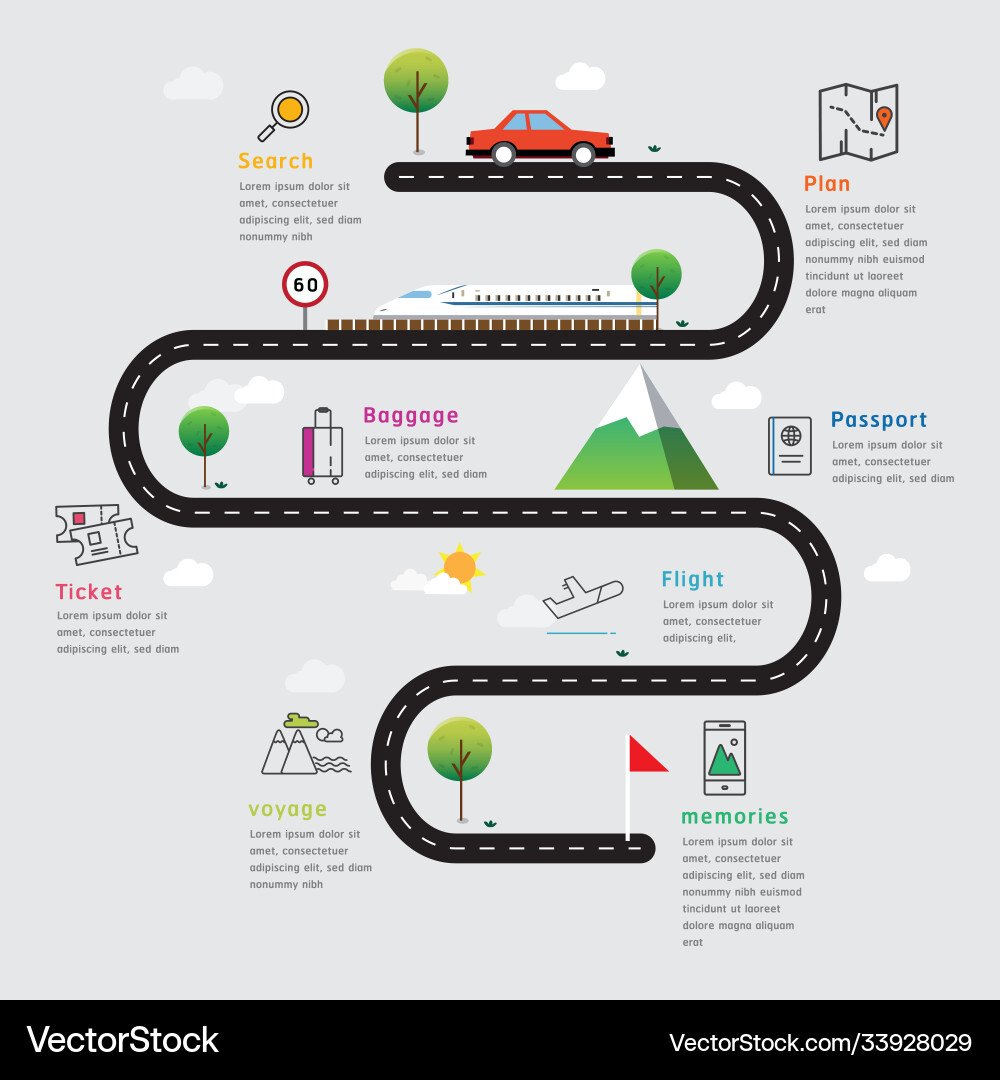 Search
Lorem ipsum dolor sit amet, consectetuer adipiscing elit, sed diam nonummy nibh

Plan
Lorem ipsum dolor sit amet, consectetuer adipiscing elit, sed diam nonummy nibh euismod tincidunt ut laoreet dolore magna aliquam erat

60

Baggage
Lorem ipsum dolor sit amet, consectetuer adipiscing elit, sed diam

Passport
Lorem ipsum dolor sit amet, consectetuer adipiscing elit, sed diam

Ticket
Lorem ipsum dolor sit amet, consectetuer adipiscing elit, sed diam

Flight
Lorem ipsum dolor sit amet, consectetuer adipiscing elit,

voyage
Lorem ipsum dolor sit amet, consectetuer adipiscing elit, sed diam nonummy nibh

memories
Lorem ipsum dolor sit amet, consectetuer adipiscing elit, sed diam nonummy nibh euismod tincidunt ut laoreet dolore magna aliquam erat

VectorStock
VectorStock.com/33928029