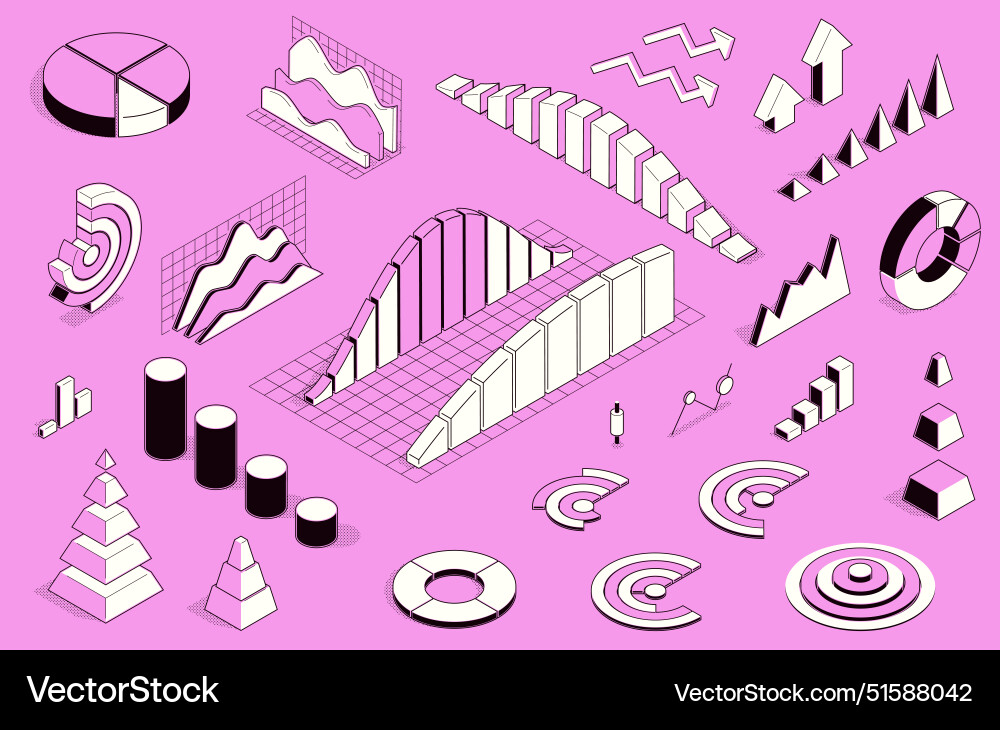 VectorStock®

VectorStock.com/51588042