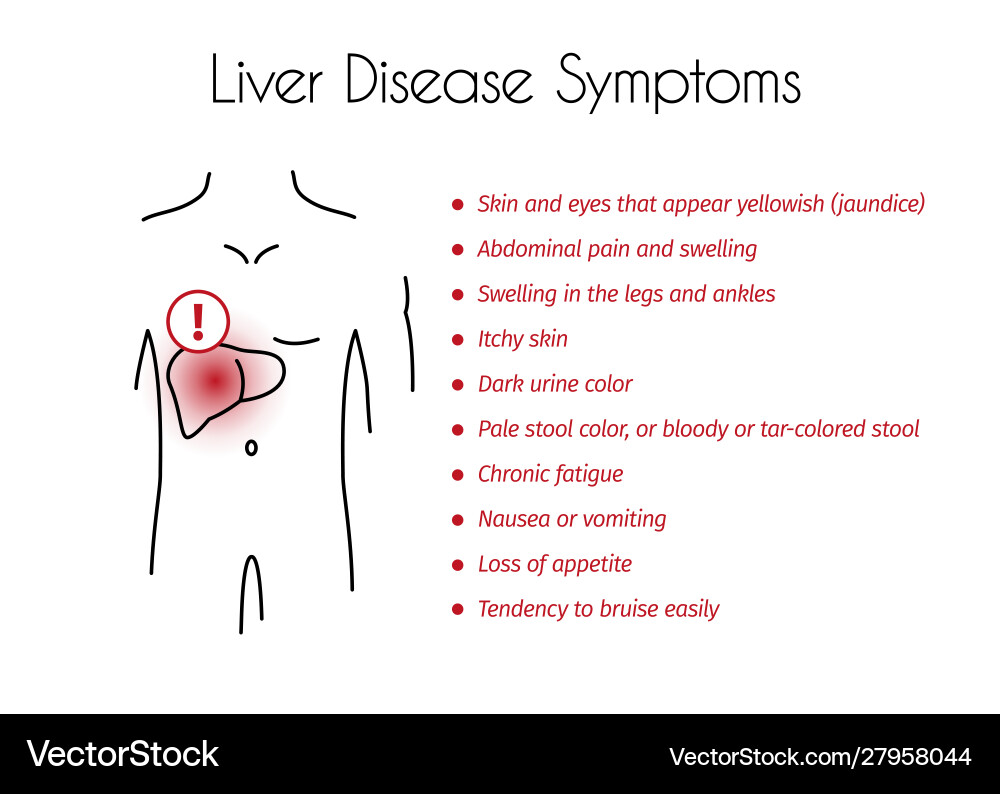 Liver Disease Symptoms

!

- Skin and eyes that appear yellowish (jaundice)
- Abdominal pain and swelling
- Swelling in the legs and ankles
- Itchy skin
- Dark urine color
- Pale stool color, or bloody or tar-colored stool
- Chronic fatigue
- Nausea or vomiting
- Loss of appetite
- Tendency to bruise easily

VectorStock

VectorStock.com/27958044