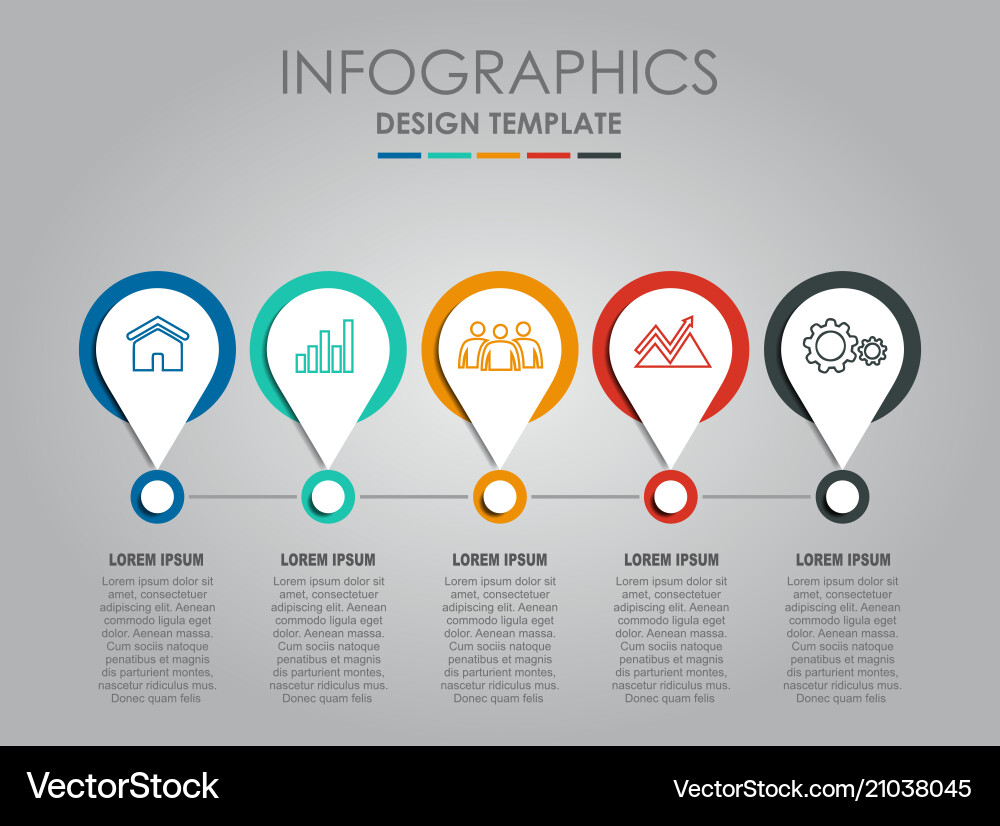 INFOGRAPHICS
DESIGN TEMPLATE

LOREM IPSUM
Lorem ipsum dolor sit amet, consectetuer adipiscing elit. Aenean commodo ligula eget dolor. Aenean massa. Cum sociis natoque penatibus et magnis dis parturient montes, nascetur ridiculus mus. Donec quam felis

LOREM IPSUM
Lorem ipsum dolor sit amet, consectetuer adipiscing elit. Aenean commodo ligula eget dolor. Aenean massa. Cum sociis natoque penatibus et magnis dis parturient montes, nascetur ridiculus mus. Donec quam felis

LOREM IPSUM
Lorem ipsum dolor sit amet, consectetuer adipiscing elit. Aenean commodo ligula eget dolor. Aenean massa. Cum sociis natoque penatibus et magnis dis parturient montes, nascetur ridiculus mus. Donec quam felis

LOREM IPSUM
Lorem ipsum dolor sit amet, consectetuer adipiscing elit. Aenean commodo ligula eget dolor. Aenean massa. Cum sociis natoque penatibus et magnis dis parturient montes, nascetur ridiculus mus. Donec quam felis

LOREM IPSUM
Lorem ipsum dolor sit amet, consectetuer adipiscing elit. Aenean commodo ligula eget dolor. Aenean massa. Cum sociis natoque penatibus et magnis dis parturient montes, nascetur ridiculus mus. Donec quam felis

VectorStock
VectorStock.com/21038045