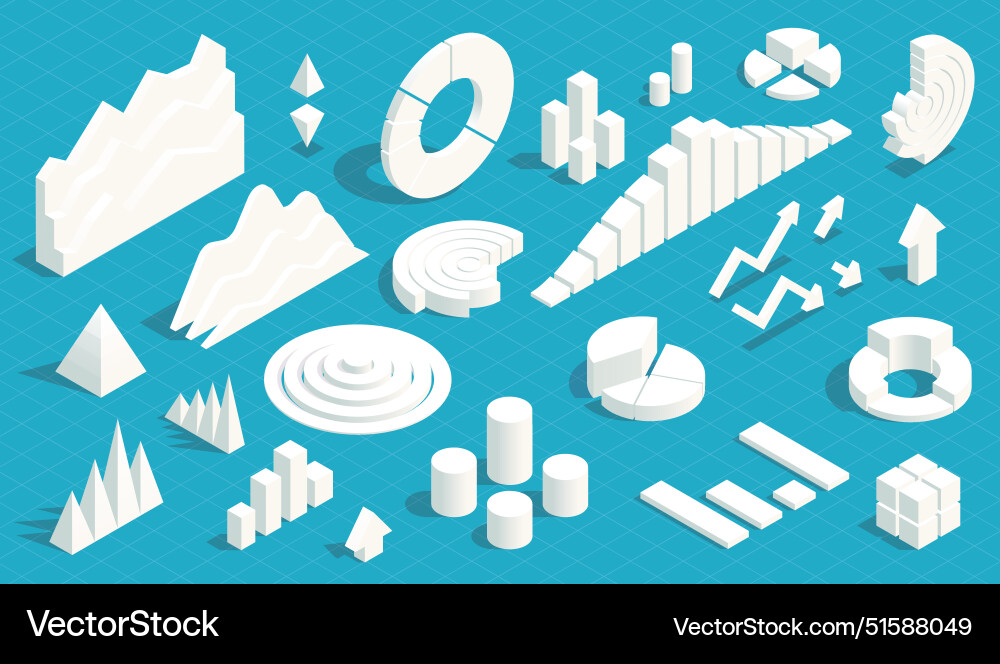 VectorStock

VectorStock.com/51588049