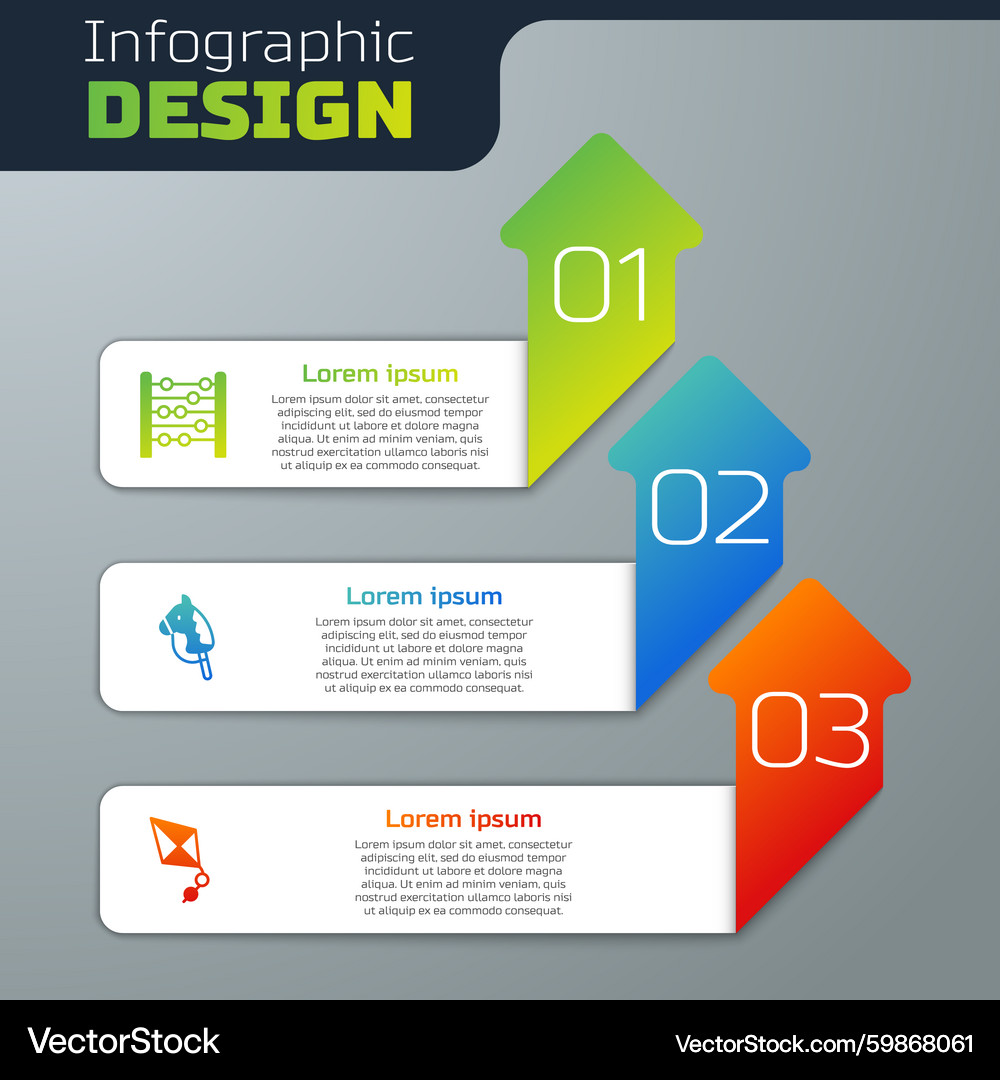 Infographic
DESIGN

01

Lorem ipsum
Lorem ipsum dolor sit amet, consectetur adipiscing elit, sed do eiusmod tempor incididunt ut labore et dolore magna aliqua. Ut enim ad minim veniam, quis nostrud exercitation ullamco laboris nisi ut aliquip ex ea commodo consequat.

02

Lorem ipsum
Lorem ipsum dolor sit amet, consectetur adipiscing elit, sed do eiusmod tempor incididunt ut labore et dolore magna aliqua. Ut enim ad minim veniam, quis nostrud exercitation ullamco laboris nisi ut aliquip ex ea commodo consequat.

03

Lorem ipsum
Lorem ipsum dolor sit amet, consectetur adipiscing elit, sed do eiusmod tempor incididunt ut labore et dolore magna aliqua. Ut enim ad minim veniam, quis nostrud exercitation ullamco laboris nisi ut aliquip ex ea commodo consequat.

VectorStock
VectorStock.com/59868061