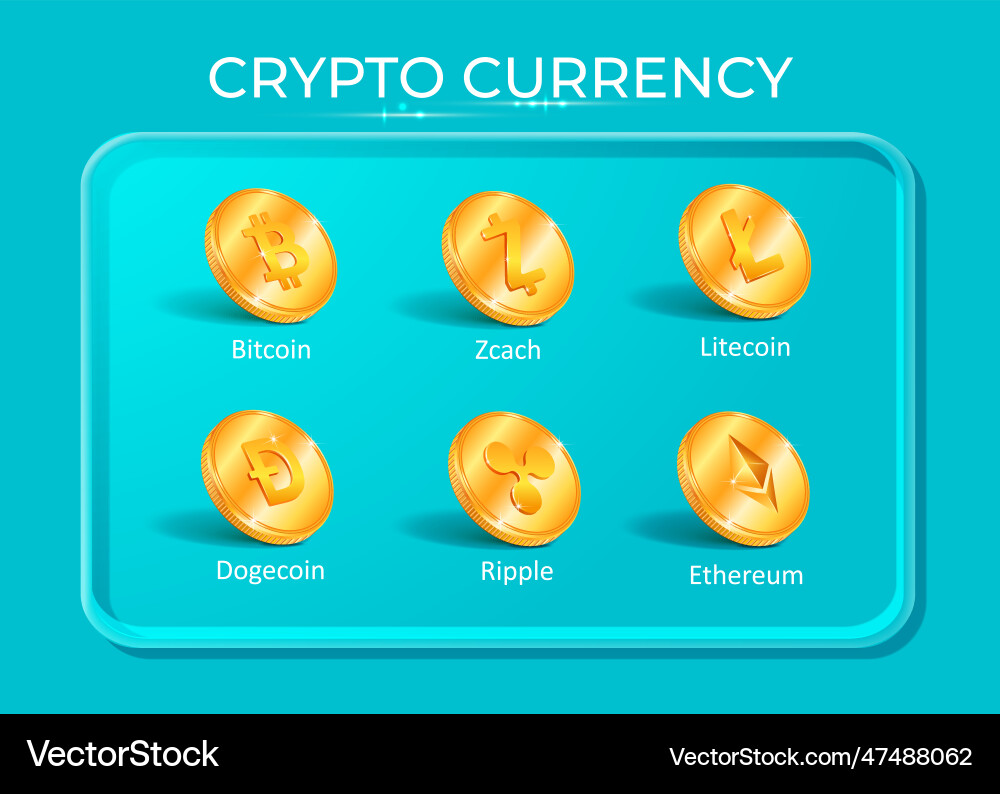 CRYPTO CURRENCY

Bitcoin

Zcach

Litecoin

Dogecoin

Ripple

Ethereum

VectorStock

VectorStock.com/47488062