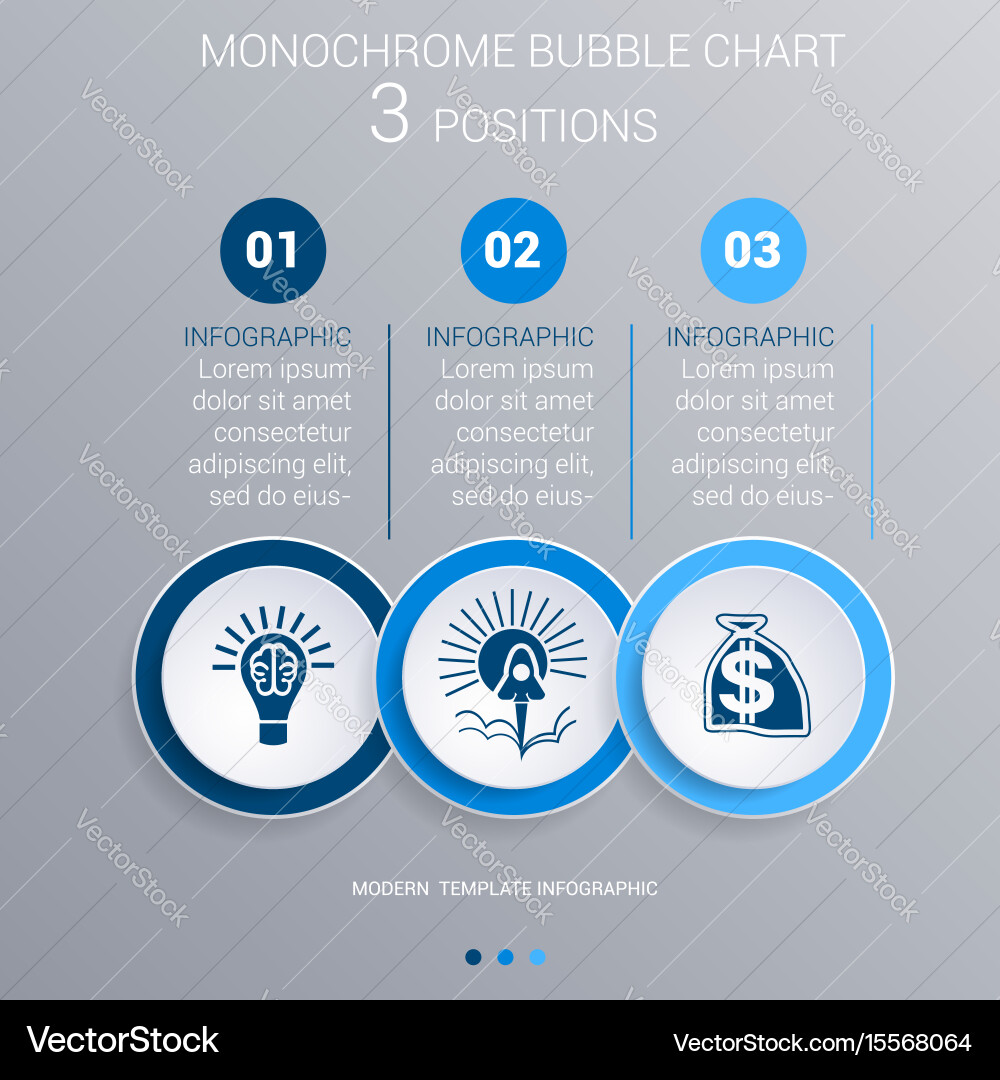 MONOCHROME BUBBLE CHART
3 POSITIONS

01

INFOGRAPHIC
Lorem ipsum dolor sit amet consectetur adipiscing elit, sed do eius-

02

INFOGRAPHIC
Lorem ipsum dolor sit amet consectetur adipiscing elit, sed do eius-

03

INFOGRAPHIC
Lorem ipsum dolor sit amet consectetur adipiscing elit, sed do eius-

$

MODERN TEMPLATE INFOGRAPHIC

VectorStock
VectorStock.com/15568064