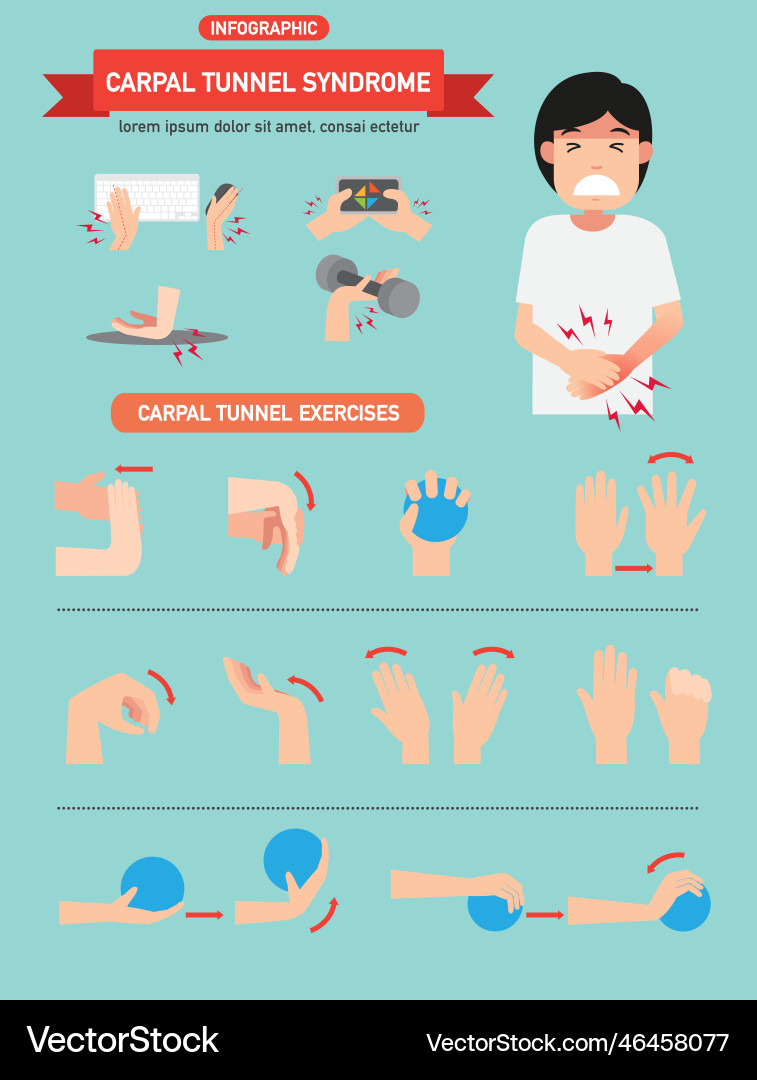 INFOGRAPHIC

CARPAL TUNNEL SYNDROME

lorem ipsum dolor sit amet, consai ectetur

CARPAL TUNNEL EXERCISES

VectorStock

VectorStock.com/46458077