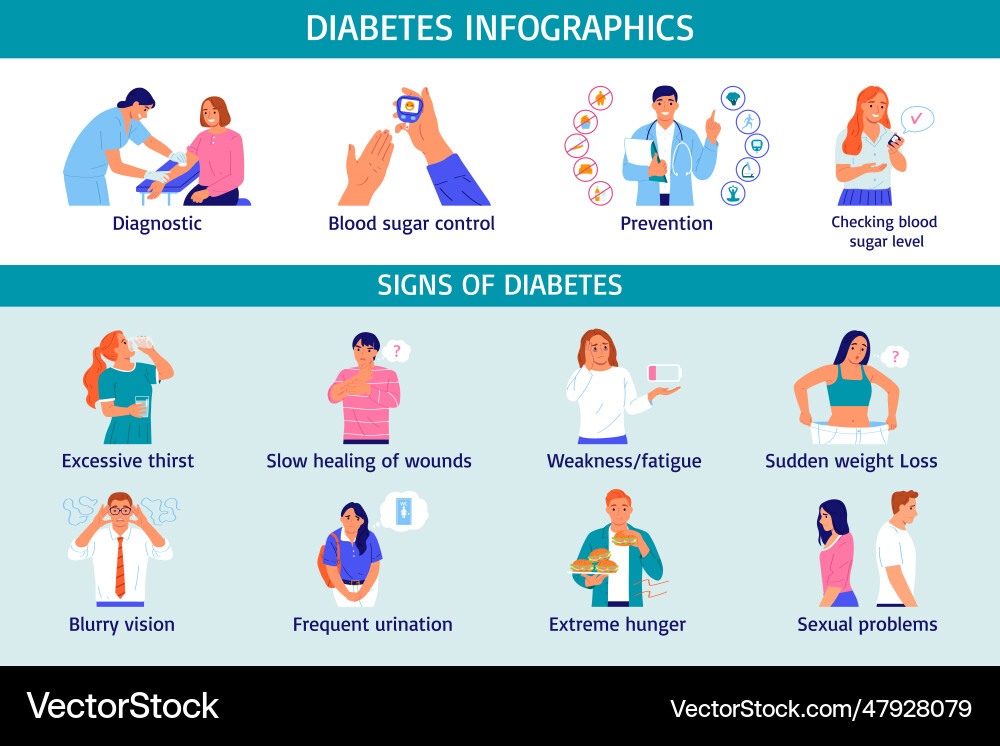 DIABETES INFOGRAPHICS

Diagnostic

Blood sugar control

Prevention

Checking blood sugar level

SIGNS OF DIABETES

Excessive thirst

Slow healing of wounds

Weakness/fatigue

Sudden weight Loss

Blurry vision

Frequent urination

Extreme hunger

Sexual problems

VectorStock

VectorStock.com/47928079