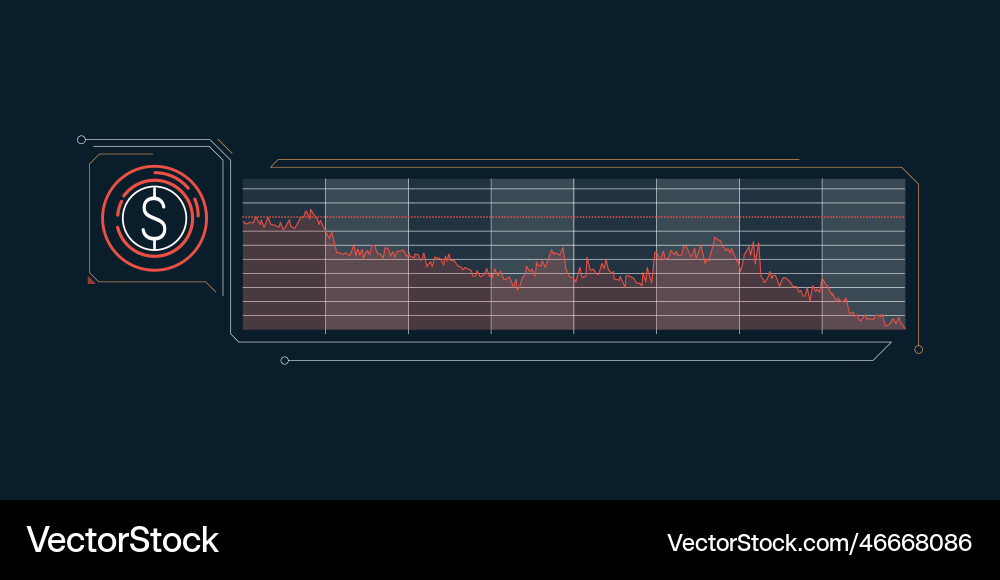 $

VectorStock

VectorStock.com/46668086