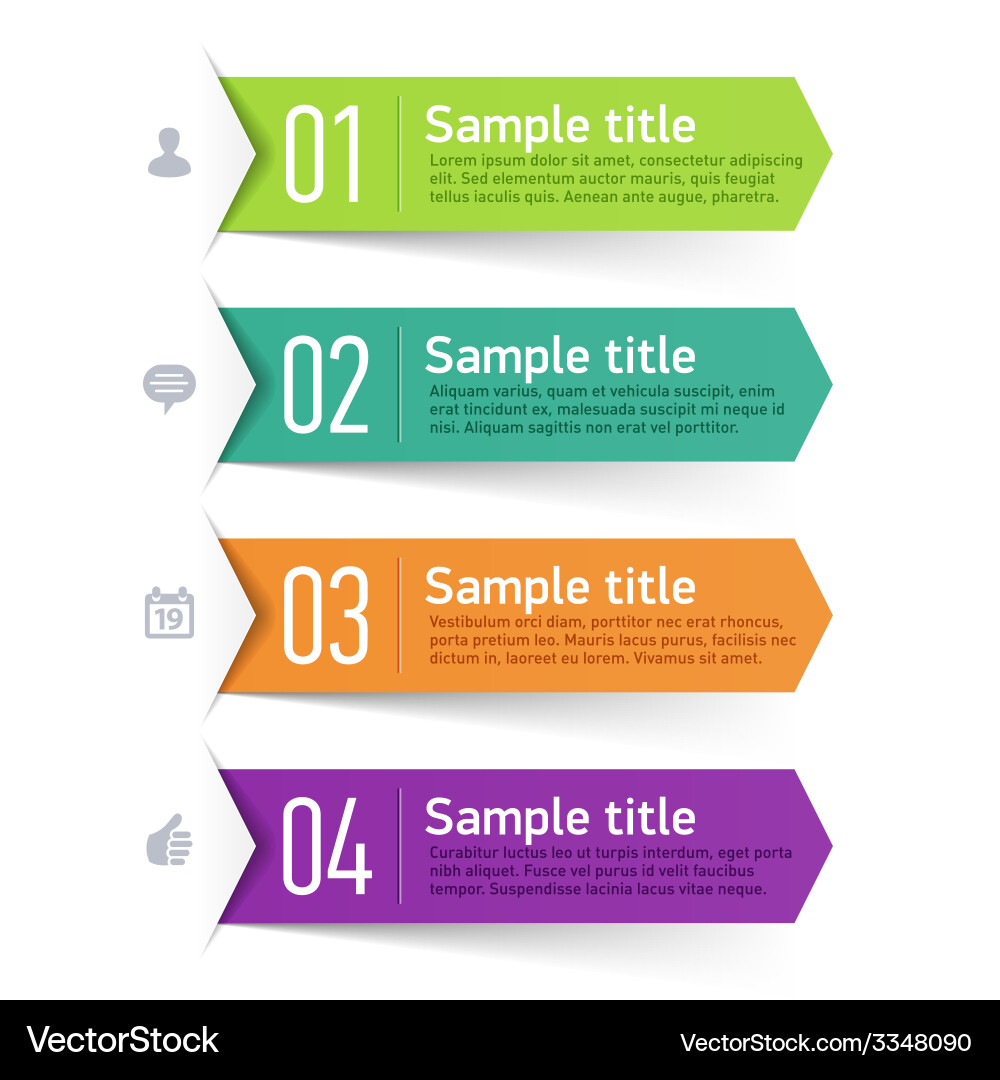 01 Sample title
Lorem ipsum dolor sit amet, consectetur adipiscing elit. Sed elementum auctor mauris, quis feugiat tellus iaculis quis. Aenean ante augue, pharetra.

02 Sample title
Aliquam varius, quam et vehicula suscipit, enim erat tincidunt ex, malesuada suscipit mi neque id nisi. Aliquam sagittis non erat vel porttitor.

19

03 Sample title
Vestibulum orci diam, porttitor nec erat rhoncus, porta pretium leo. Mauris lacus purus, facilisis nec dictum in, laoreet eu lorem. Vivamus sit amet.

04 Sample title
Curabitur luctus leo ut turpis interdum, eget porta nibh aliquet. Fusce vel purus id velit faucibus tempor. Suspendisse lacinia lacus vitae neque.

VectorStock VectorStock.com/3348090