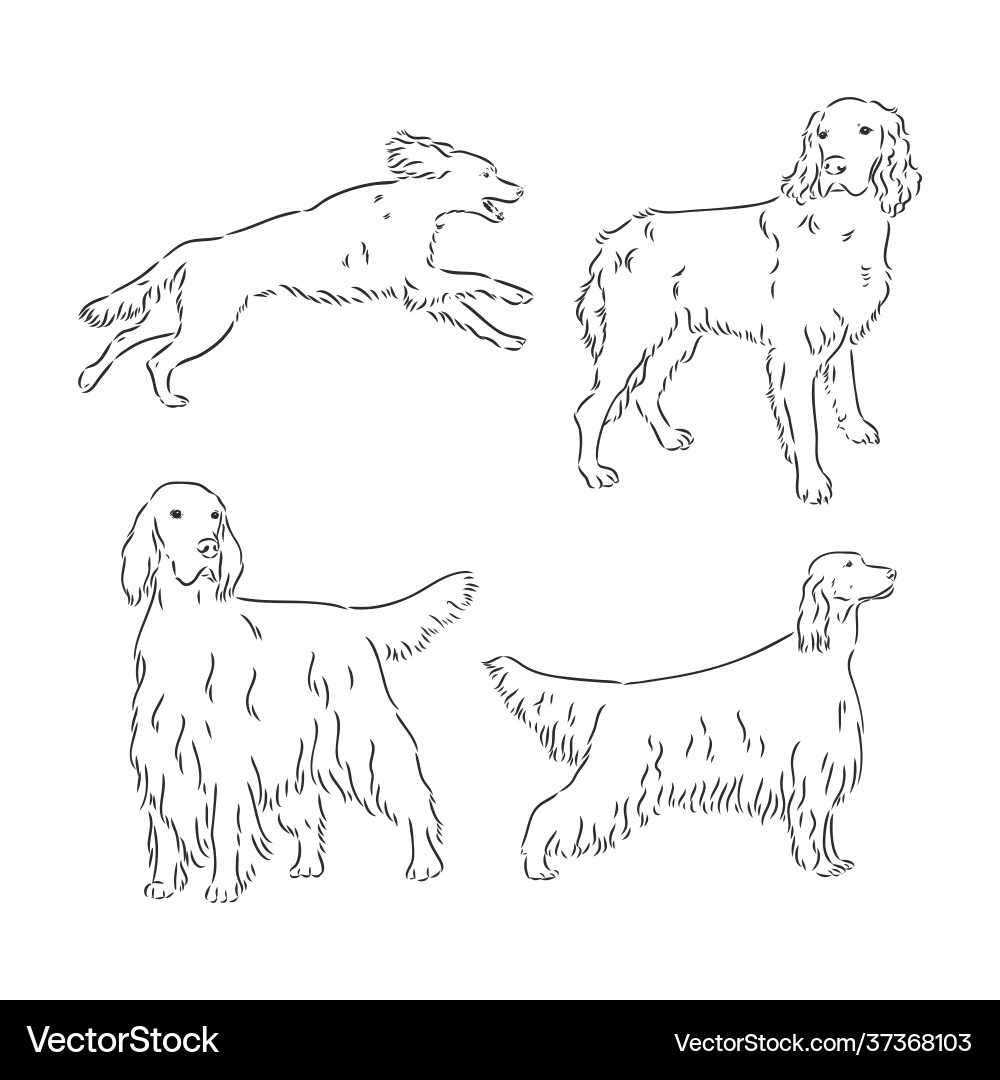 VectorStock®

VectorStock.com/37368103