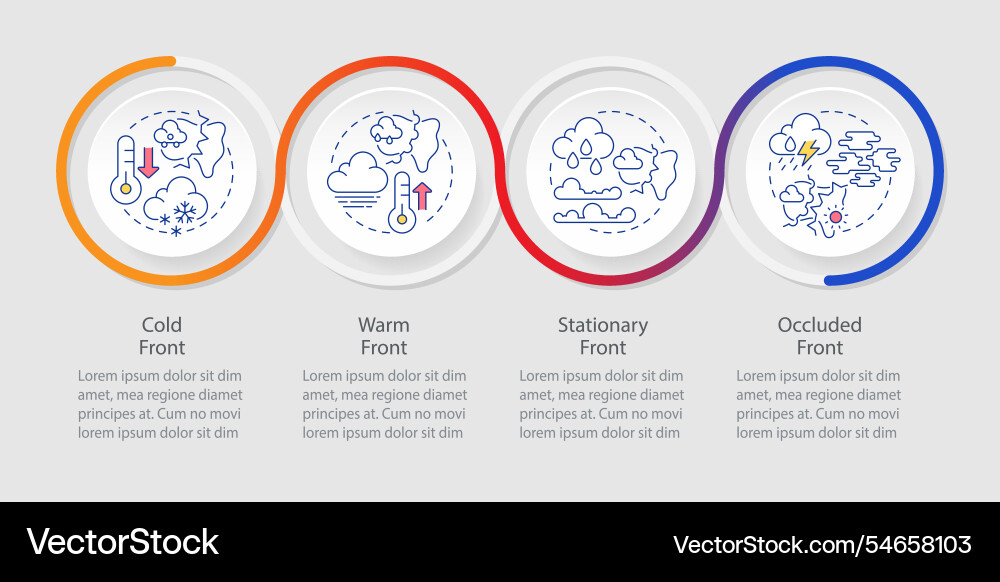 Cold Front

Lorem ipsum dolor sit dim amet, mea regione diamet principes at. Cum no movi lorem ipsum dolor sit dim

Warm Front

Lorem ipsum dolor sit dim amet, mea regione diamet principes at. Cum no movi lorem ipsum dolor sit dim

Stationary Front

Lorem ipsum dolor sit dim amet, mea regione diamet principes at. Cum no movi lorem ipsum dolor sit dim

Occluded Front

Lorem ipsum dolor sit dim amet, mea regione diamet principes at. Cum no movi lorem ipsum dolor sit dim

VectorStock

VectorStock.com/54658103