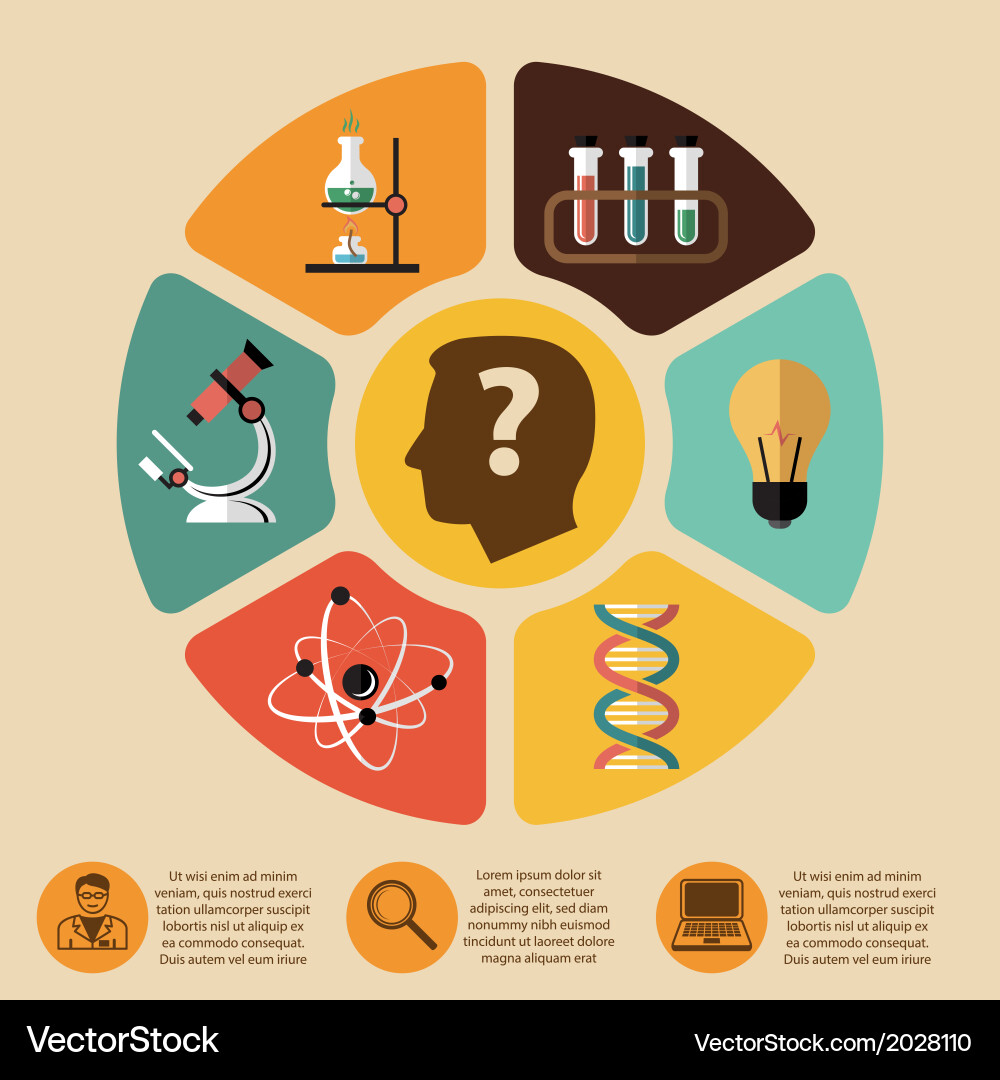 ?

Ut wisi enim ad minim veniam, quis nostrud exerci tation ullamcorper suscipit lobortis nisl ut aliquip ex ea commodo consequat. Duis autem vel eum iriure

Lorem ipsum dolor sit amet, consectetuer adipiscing elit, sed diam nonummy nibh euismod tincidunt ut laoreet dolore magna aliquam erat

Ut wisi enim ad minim veniam, quis nostrud exerci tation ullamcorper suscipit lobortis nisl ut aliquip ex ea commodo consequat. Duis autem vel eum iriure

VectorStock

VectorStock.com/2028110