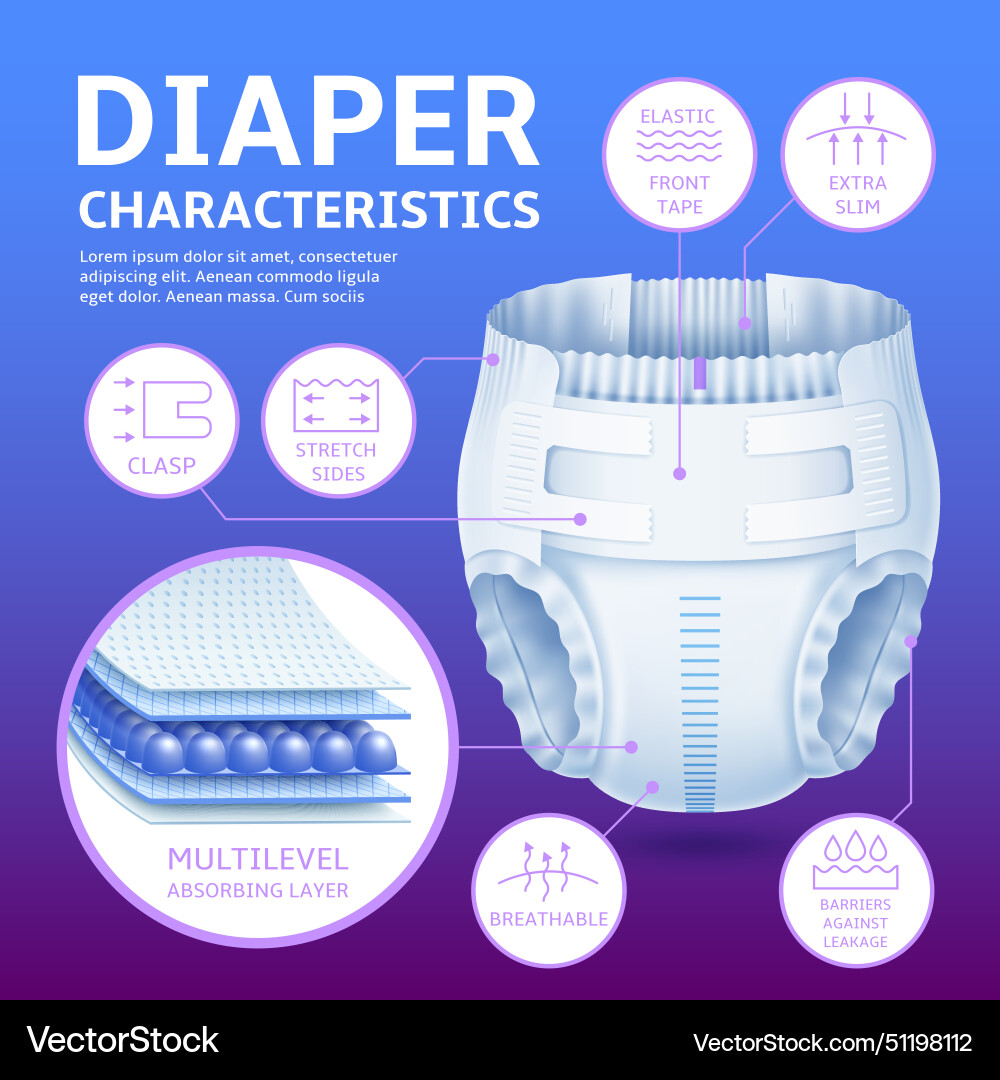 DIAPER
CHARACTERISTICS

Lorem ipsum dolor sit amet, consectetuer adipiscing elit. Aenean commodo ligula eget dolor. Aenean massa. Cum sociis

ELASTIC
FRONT TAPE

EXTRA SLIM

CLASP

STRETCH SIDES

MULTILEVEL
ABSORBING LAYER

BREATHABLE

BARRIERS AGAINST LEAKAGE

VectorStock

VectorStock.com/51198112