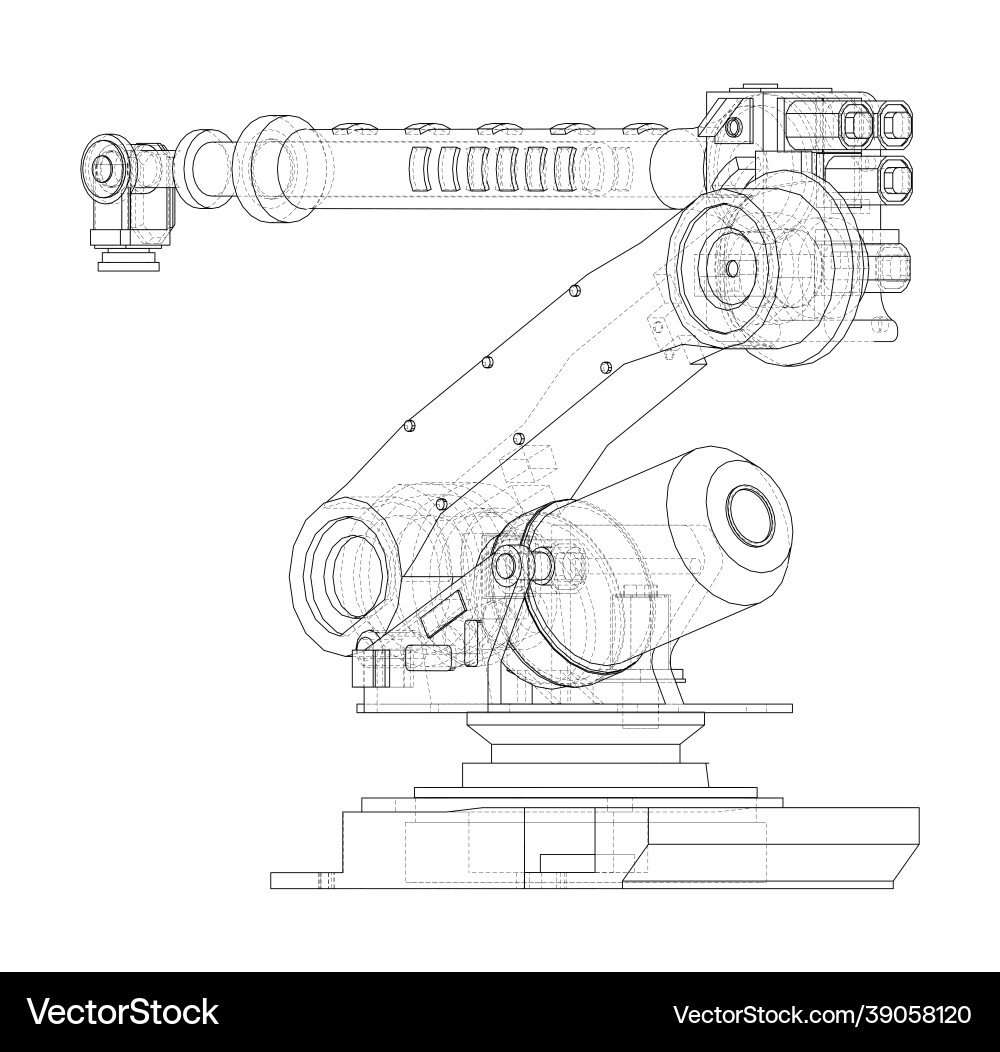 VectorStock
VectorStock.com/39058120