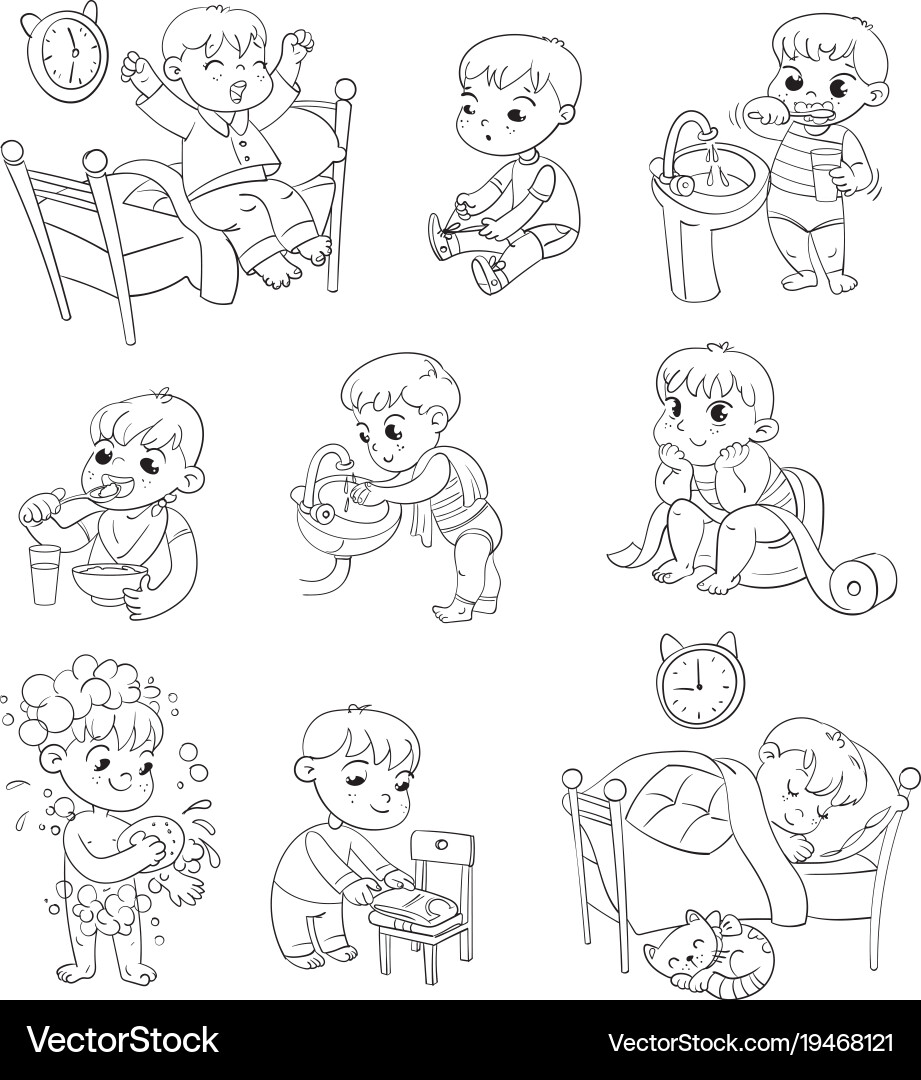 VectorStock®

VectorStock.com/19468121