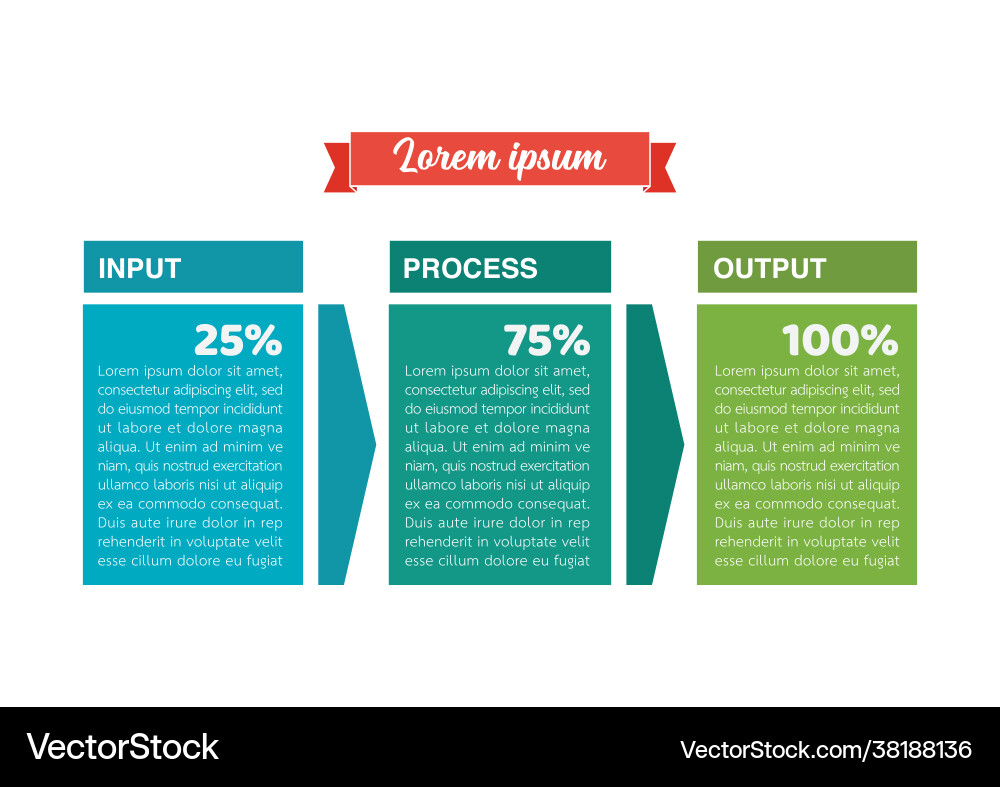 Lorem ipsum

INPUT

25%

Lorem ipsum dolor sit amet, consectetur adipiscing elit, sed do eiusmod tempor incididunt ut labore et dolore magna aliqua. Ut enim ad minim ve niam, quis nostrud exercitation ullamco laboris nisi ut aliquip ex ea commodo consequat. Duis aute irure dolor in rep rehenderit in voluptate velit esse cillum dolore eu fugiat

PROCESS

75%

Lorem ipsum dolor sit amet, consectetur adipiscing elit, sed do eiusmod tempor incididunt ut labore et dolore magna aliqua. Ut enim ad minim ve niam, quis nostrud exercitation ullamco laboris nisi ut aliquip ex ea commodo consequat. Duis aute irure dolor in rep rehenderit in voluptate velit esse cillum dolore eu fugiat

OUTPUT

100%

Lorem ipsum dolor sit amet, consectetur adipiscing elit, sed do eiusmod tempor incididunt ut labore et dolore magna aliqua. Ut enim ad minim ve niam, quis nostrud exercitation ullamco laboris nisi ut aliquip ex ea commodo consequat. Duis aute irure dolor in rep rehenderit in voluptate velit esse cillum dolore eu fugiat

VectorStock

VectorStock.com/38188136