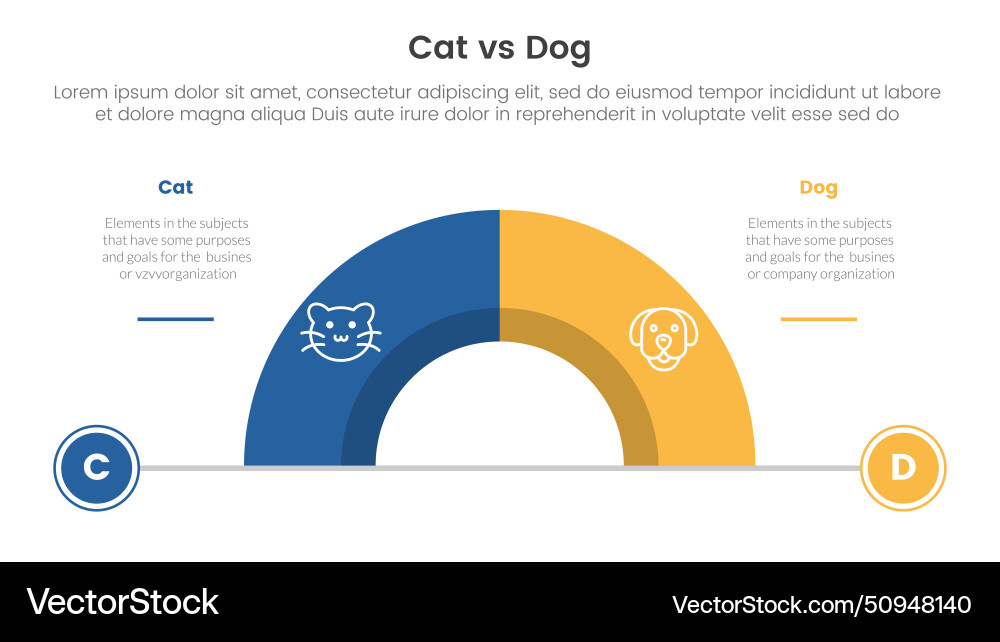 Cat vs Dog

Lorem ipsum dolor sit amet, consectetur adipiscing elit, sed do eiusmod tempor incididunt ut labore et dolore magna aliqua Duis aute irure dolor in reprehenderit in voluptate velit esse sed do

Cat

Elements in the subjects that have some purposes and goals for the busines or vzvvorganization

Dog

Elements in the subjects that have some purposes and goals for the busines or company organization

C

D

VectorStock

VectorStock.com/50948140