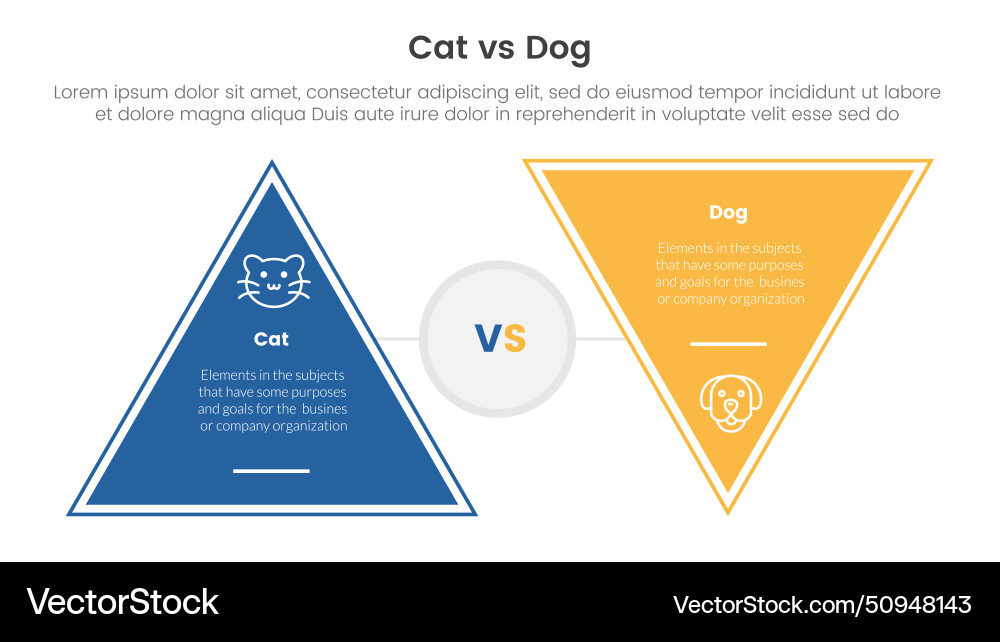 Cat vs Dog

Lorem ipsum dolor sit amet, consectetur adipiscing elit, sed do eiusmod tempor incididunt ut labore et dolore magna aliqua Duis aute irure dolor in reprehenderit in voluptate velit esse sed do

Cat

Elements in the subjects that have some purposes and goals for the busines or company organization

VS

Dog

Elements in the subjects that have some purposes and goals for the busines or company organization

VectorStock

VectorStock.com/50948143