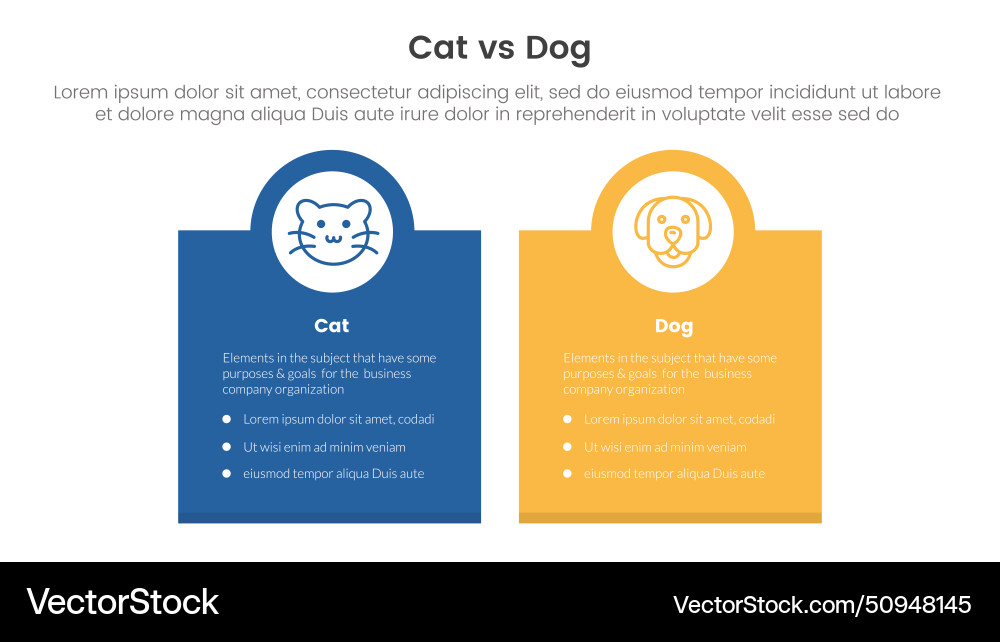 Cat vs Dog

Lorem ipsum dolor sit amet, consectetur adipiscing elit, sed do eiusmod tempor incididunt ut labore et dolore magna aliqua Duis aute irure dolor in reprehenderit in voluptate velit esse sed do

Cat

Elements in the subject that have some purposes & goals for the business company organization

- Lorem ipsum dolor sit amet, codadi
- Ut wisi enim ad minim veniam
- eiusmod tempor aliqua Duis aute

Dog

Elements in the subject that have some purposes & goals for the business company organization

- Lorem ipsum dolor sit amet, codadi
- Ut wisi enim ad minim veniam
- eiusmod tempor aliqua Duis aute

VectorStock

VectorStock.com/50948145