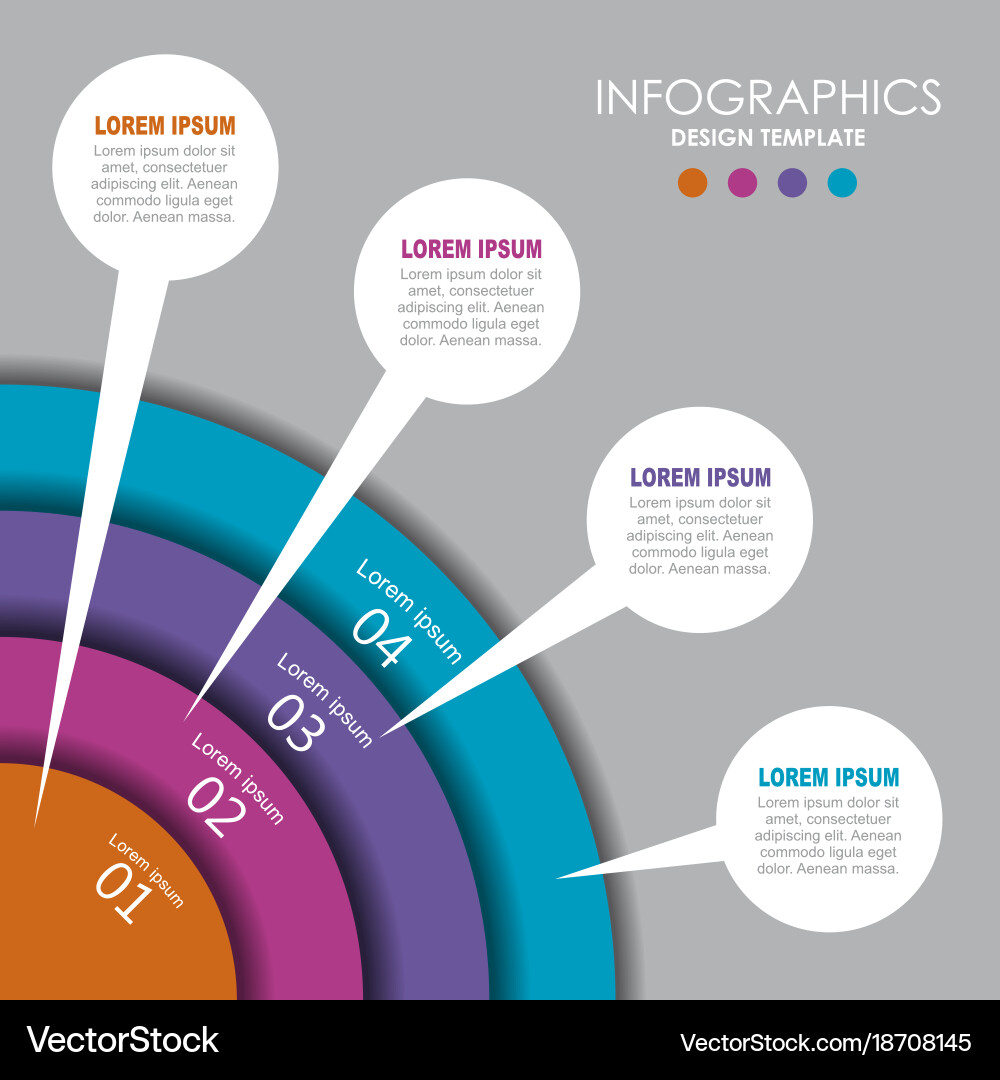 INFOGRAPHICS
DESIGN TEMPLATE

LOREM IPSUM
Lorem ipsum dolor sit amet, consectetuer adipiscing elit. Aenean commodo ligula eget dolor. Aenean massa.

LOREM IPSUM
Lorem ipsum dolor sit amet, consectetuer adipiscing elit. Aenean commodo ligula eget dolor. Aenean massa.

LOREM IPSUM
Lorem ipsum dolor sit amet, consectetuer adipiscing elit. Aenean commodo ligula eget dolor. Aenean massa.

LOREM IPSUM
Lorem ipsum dolor sit amet, consectetuer adipiscing elit. Aenean commodo ligula eget dolor. Aenean massa.

Lorem ipsum
04

Lorem ipsum
03

Lorem ipsum
02

Lorem ipsum
01

VectorStock
VectorStock.com/18708145