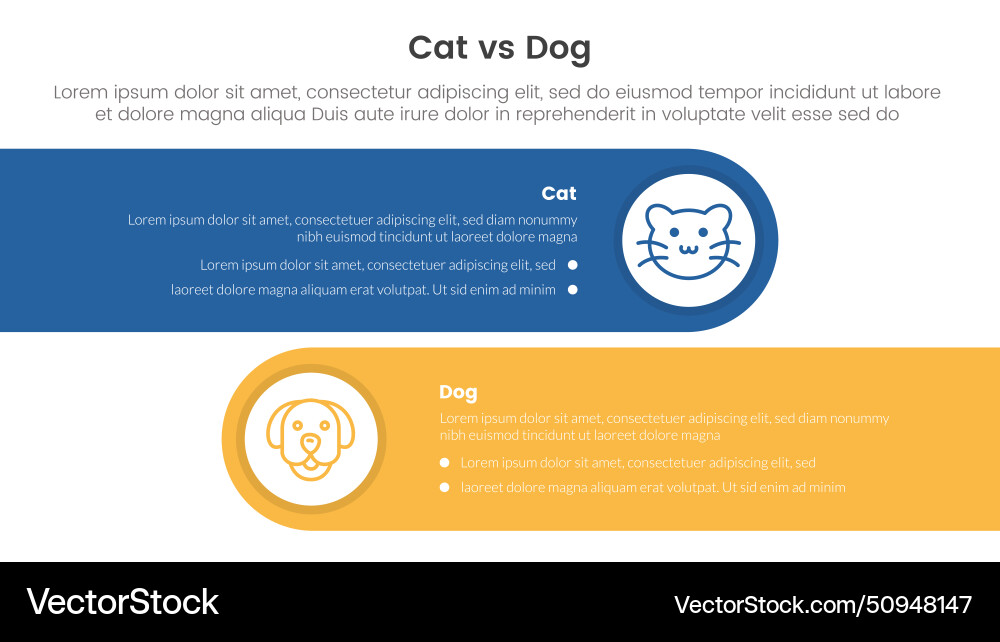 Cat vs Dog

Lorem ipsum dolor sit amet, consectetur adipiscing elit, sed do eiusmod tempor incididunt ut labore et dolore magna aliqua Duis aute irure dolor in reprehenderit in voluptate velit esse sed do

Cat

Lorem ipsum dolor sit amet, consectetuer adipiscing elit, sed diam nonummy nibh euismod tincidunt ut laoreet dolore magna

Lorem ipsum dolor sit amet, consectetuer adipiscing elit, sed

laoreet dolore magna aliquam erat volutpat. Ut sid enim ad minim

Dog

Lorem ipsum dolor sit amet, consectetuer adipiscing elit, sed diam nonummy nibh euismod tincidunt ut laoreet dolore magna

Lorem ipsum dolor sit amet, consectetuer adipiscing elit, sed

laoreet dolore magna aliquam erat volutpat. Ut sid enim ad minim

VectorStock

VectorStock.com/50948147