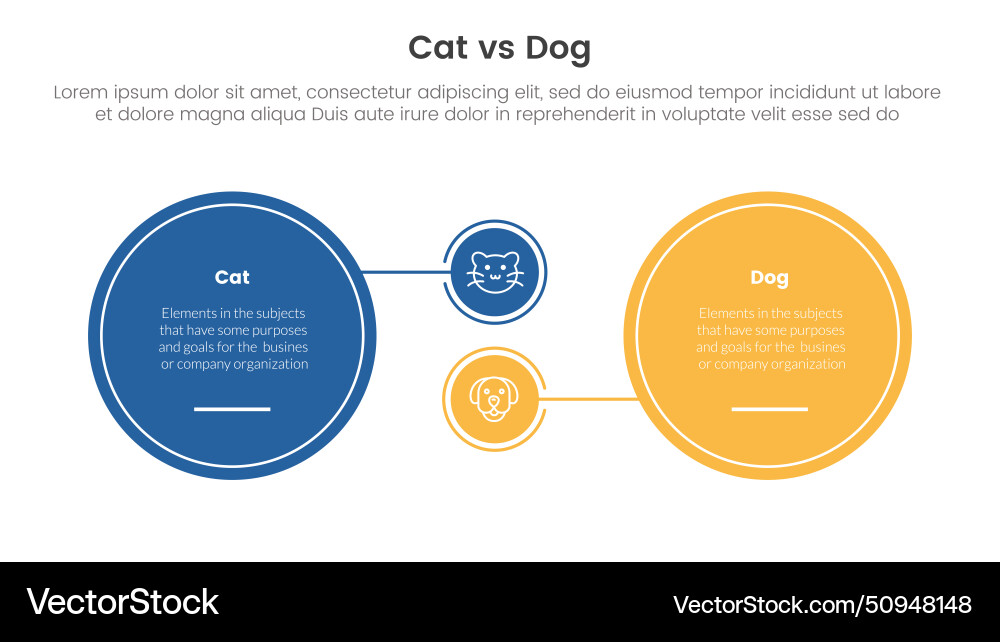 Cat vs Dog

Lorem ipsum dolor sit amet, consectetur adipiscing elit, sed do eiusmod tempor incididunt ut labore et dolore magna aliqua Duis aute irure dolor in reprehenderit in voluptate velit esse sed do

Cat

Elements in the subjects that have some purposes and goals for the busines or company organization

Dog

Elements in the subjects that have some purposes and goals for the busines or company organization

VectorStock

VectorStock.com/50948148