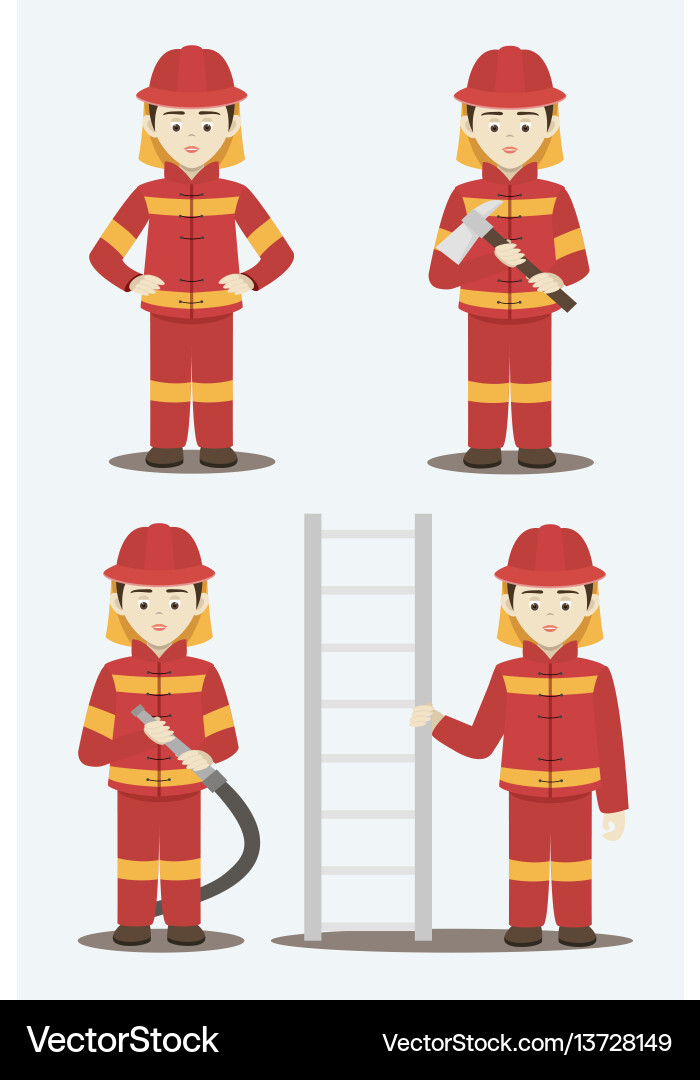 VectorStock

VectorStock.com/13728149