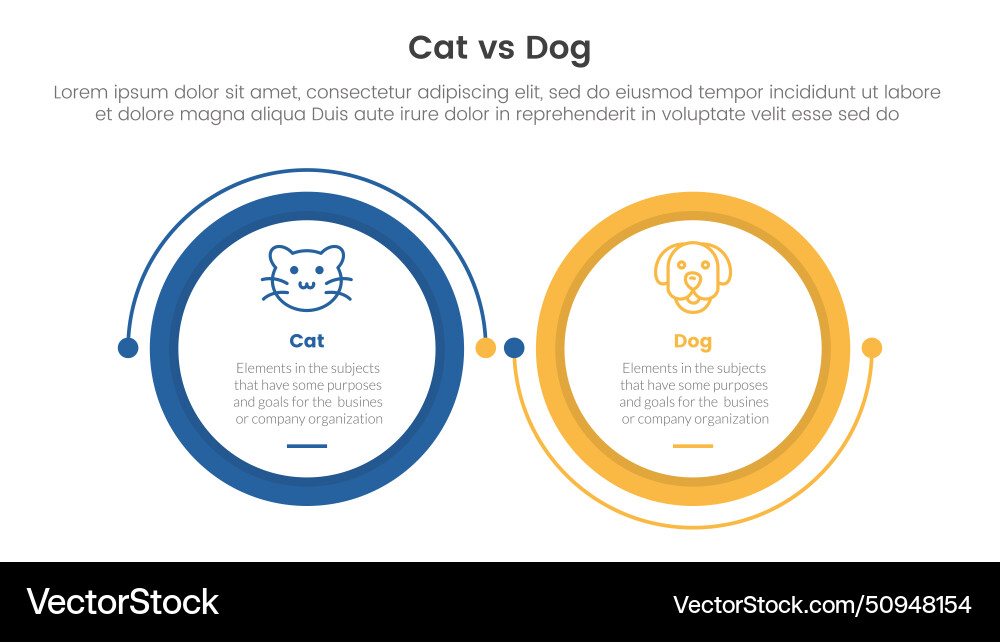 Cat vs Dog

Lorem ipsum dolor sit amet, consectetur adipiscing elit, sed do eiusmod tempor incididunt ut labore et dolore magna aliqua Duis aute irure dolor in reprehenderit in voluptate velit esse sed do

Cat

Elements in the subjects that have some purposes and goals for the busines or company organization

Dog

Elements in the subjects that have some purposes and goals for the busines or company organization

VectorStock

VectorStock.com/50948154