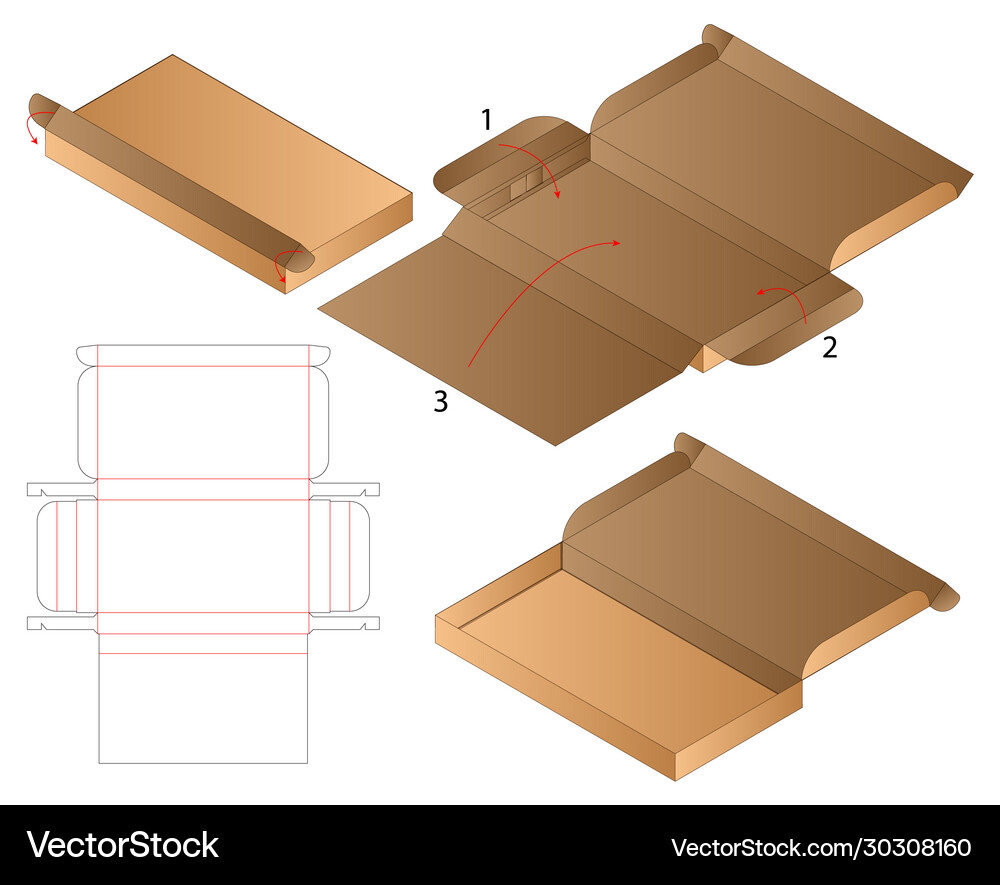 1

2

3

VectorStock®

VectorStock.com/30308160