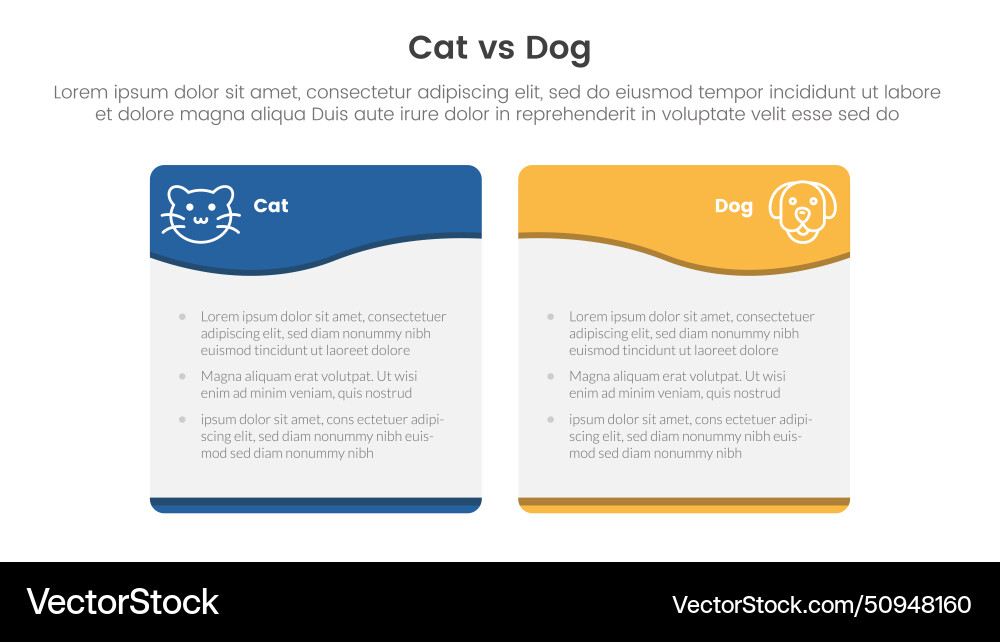 Cat vs Dog

Lorem ipsum dolor sit amet, consectetur adipiscing elit, sed do eiusmod tempor incididunt ut labore et dolore magna aliqua Duis aute irure dolor in reprehenderit in voluptate velit esse sed do

Cat

- Lorem ipsum dolor sit amet, consectetuer adipiscing elit, sed diam nonummy nibh euismod tincidunt ut laoreet dolore
- Magna aliquam erat volutpat. Ut wisi enim ad minim veniam, quis nostrud
- ipsum dolor sit amet, cons ectetuer adipiscing elit, sed diam nonummy nibh euismod sed diam nonummy nibh

Dog

- Lorem ipsum dolor sit amet, consectetuer adipiscing elit, sed diam nonummy nibh euismod tincidunt ut laoreet dolore
- Magna aliquam erat volutpat. Ut wisi enim ad minim veniam, quis nostrud
- ipsum dolor sit amet, cons ectetuer adipiscing elit, sed diam nonummy nibh euismod sed diam nonummy nibh

VectorStock

VectorStock.com/50948160