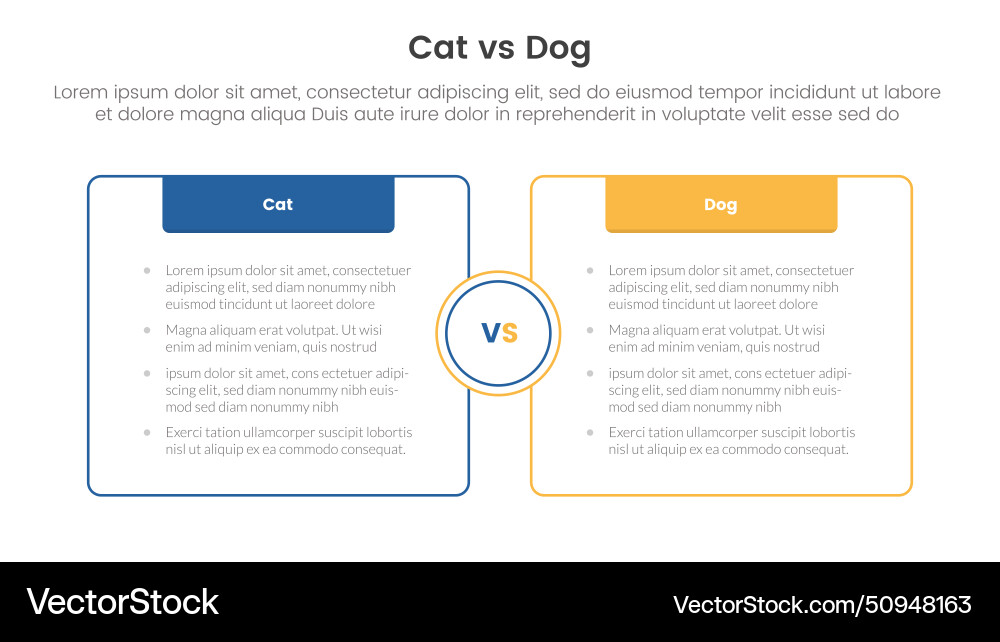 Cat vs Dog

Lorem ipsum dolor sit amet, consectetur adipiscing elit, sed do eiusmod tempor incididunt ut labore et dolore magna aliqua Duis aute irure dolor in reprehenderit in voluptate velit esse sed do

Cat

- Lorem ipsum dolor sit amet, consectetuer adipiscing elit, sed diam nonummy nibh euismod tincidunt ut laoreet dolore
- Magna aliquam erat volutpat. Ut wisi enim ad minim veniam, quis nostrud
- ipsum dolor sit amet, cons ectetuer adipiscing elit, sed diam nonummy nibh euismod sed diam nonummy nibh
- Exerci tation ullamcorper suscipit lobortis nisl ut aliquip ex ea commodo consequat.

VS

Dog

- Lorem ipsum dolor sit amet, consectetuer adipiscing elit, sed diam nonummy nibh euismod tincidunt ut laoreet dolore
- Magna aliquam erat volutpat. Ut wisi enim ad minim veniam, quis nostrud
- ipsum dolor sit amet, cons ectetuer adipiscing elit, sed diam nonummy nibh euismod sed diam nonummy nibh
- Exerci tation ullamcorper suscipit lobortis nisl ut aliquip ex ea commodo consequat.

VectorStock

VectorStock.com/50948163