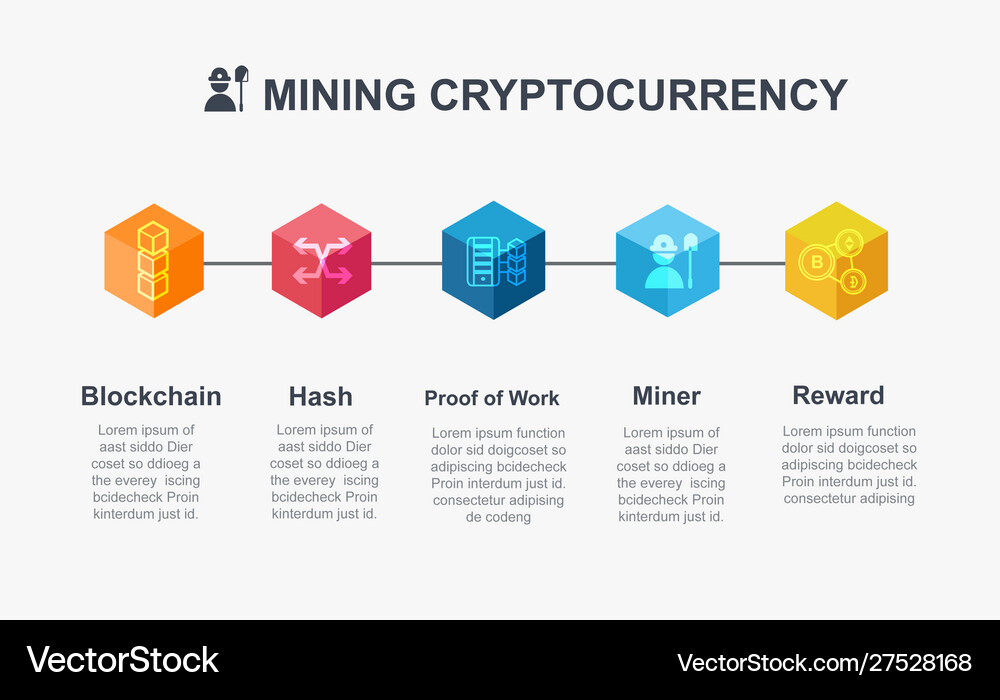 MINING CRYPTOCURRENCY

Blockchain

Lorem ipsum of aast siddo Dier coset so ddioeg a the everey iscing bcidecheck Proin kinterdum just id.

Hash

Lorem ipsum of aast siddo Dier coset so ddioeg a the everey iscing bcidecheck Proin kinterdum just id.

Proof of Work

Lorem ipsum function dolor sid doigcoset so adipiscing bcidecheck Proin interdum just id. consectetur adipising de codeng

Miner

Lorem ipsum of aast siddo Dier coset so ddioeg a the everey iscing bcidecheck Proin kinterdum just id.

Reward

Lorem ipsum function dolor sid doigcoset so adipiscing bcidecheck Proin interdum just id. consectetur adipising

VectorStock

VectorStock.com/27528168