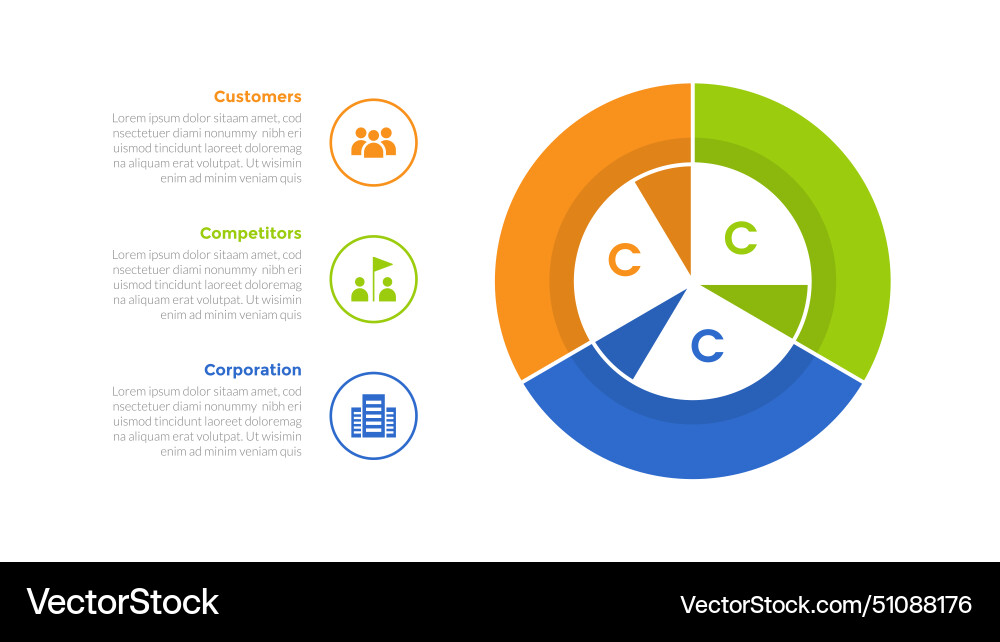 Customers

Lorem ipsum dolor sitaam amet, cod nsectetuer diami nonummy nibh eri uismod tincidunt laoreet doloremag na aliquam erat volutpat. Ut wisimin enim ad minim veniam quis

Competitors

Lorem ipsum dolor sitaam amet, cod nsectetuer diami nonummy nibh eri uismod tincidunt laoreet doloremag na aliquam erat volutpat. Ut wisimin enim ad minim veniam quis

Corporation

Lorem ipsum dolor sitaam amet, cod nsectetuer diami nonummy nibh eri uismod tincidunt laoreet doloremag na aliquam erat volutpat. Ut wisimin enim ad minim veniam quis

C

C

C

VectorStock

VectorStock.com/51088176