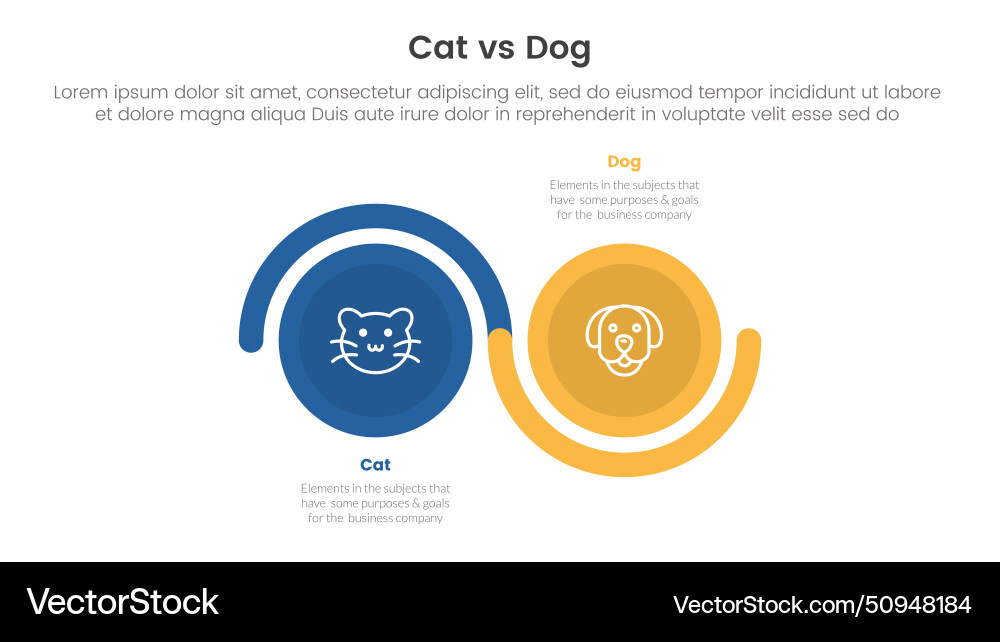 Cat vs Dog

Lorem ipsum dolor sit amet, consectetur adipiscing elit, sed do eiusmod tempor incididunt ut labore et dolore magna aliqua Duis aute irure dolor in reprehenderit in voluptate velit esse sed do

Dog

Elements in the subjects that have some purposes & goals for the business company

Cat

Elements in the subjects that have some purposes & goals for the business company

VectorStock

VectorStock.com/50948184