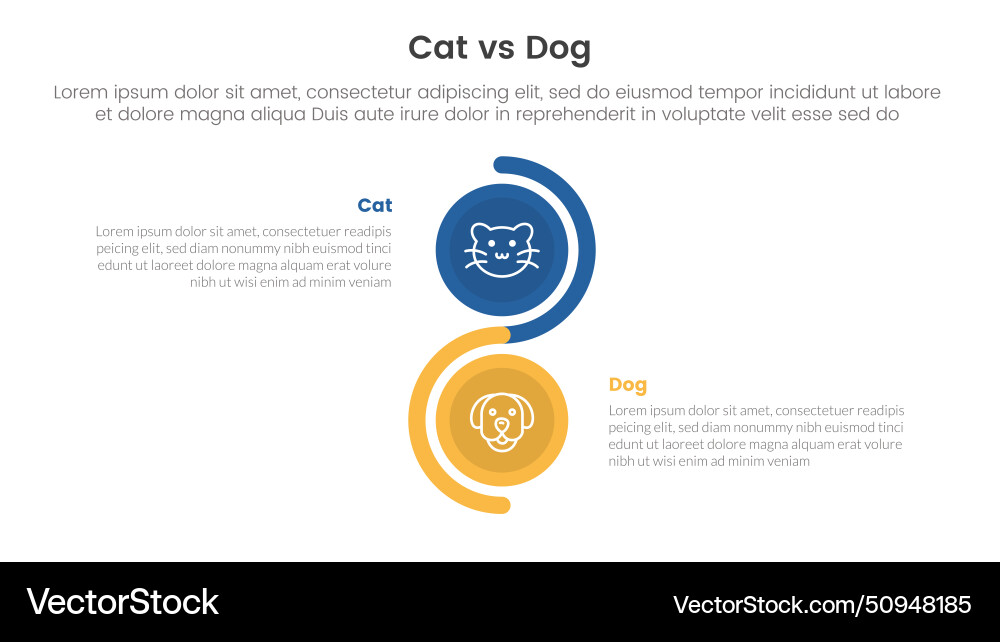 Cat vs Dog

Lorem ipsum dolor sit amet, consectetur adipiscing elit, sed do eiusmod tempor incididunt ut labore et dolore magna aliqua Duis aute irure dolor in reprehenderit in voluptate velit esse sed do

Cat

Lorem ipsum dolor sit amet, consectetuer readipis peicing elit, sed diam nonummy nibh euismod tinci edunt ut laoreet dolore magna alquam erat volure nibh ut wisi enim ad minim veniam

Dog

Lorem ipsum dolor sit amet, consectetuer readipis peicing elit, sed diam nonummy nibh euismod tinci edunt ut laoreet dolore magna alquam erat volure nibh ut wisi enim ad minim veniam

VectorStock

VectorStock.com/50948185